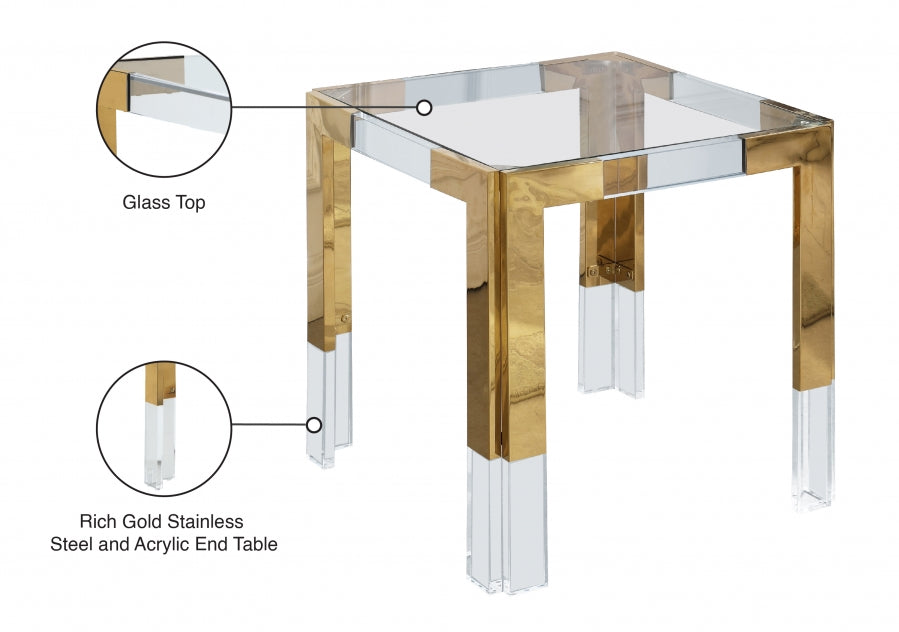 Glass Top

Rich Gold Stainless Steel and Acrylic End Table