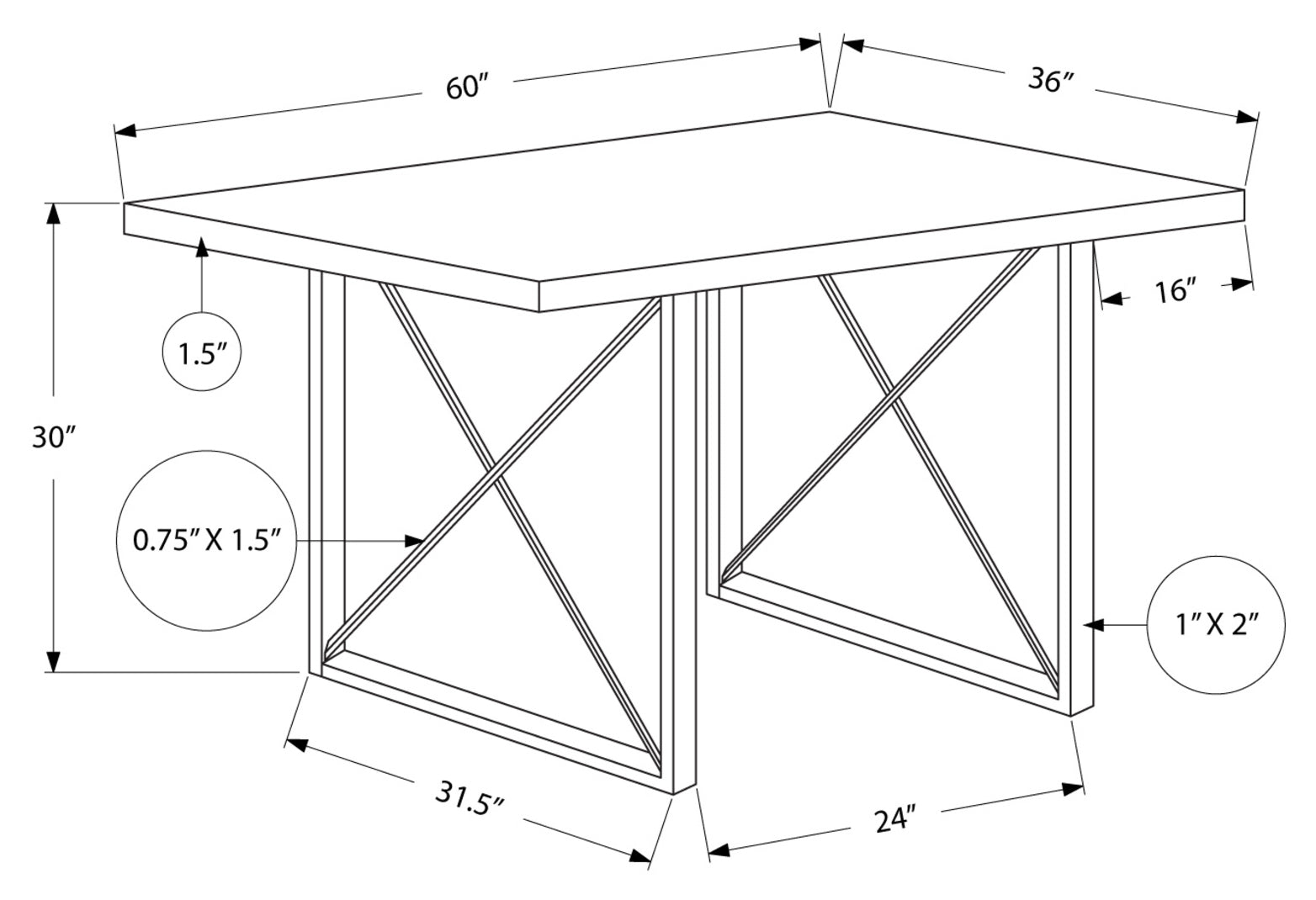 60″

36″

16″

1.5″

30″

0.75″ X 1.5″

1″ X 2″

31.5″

24″