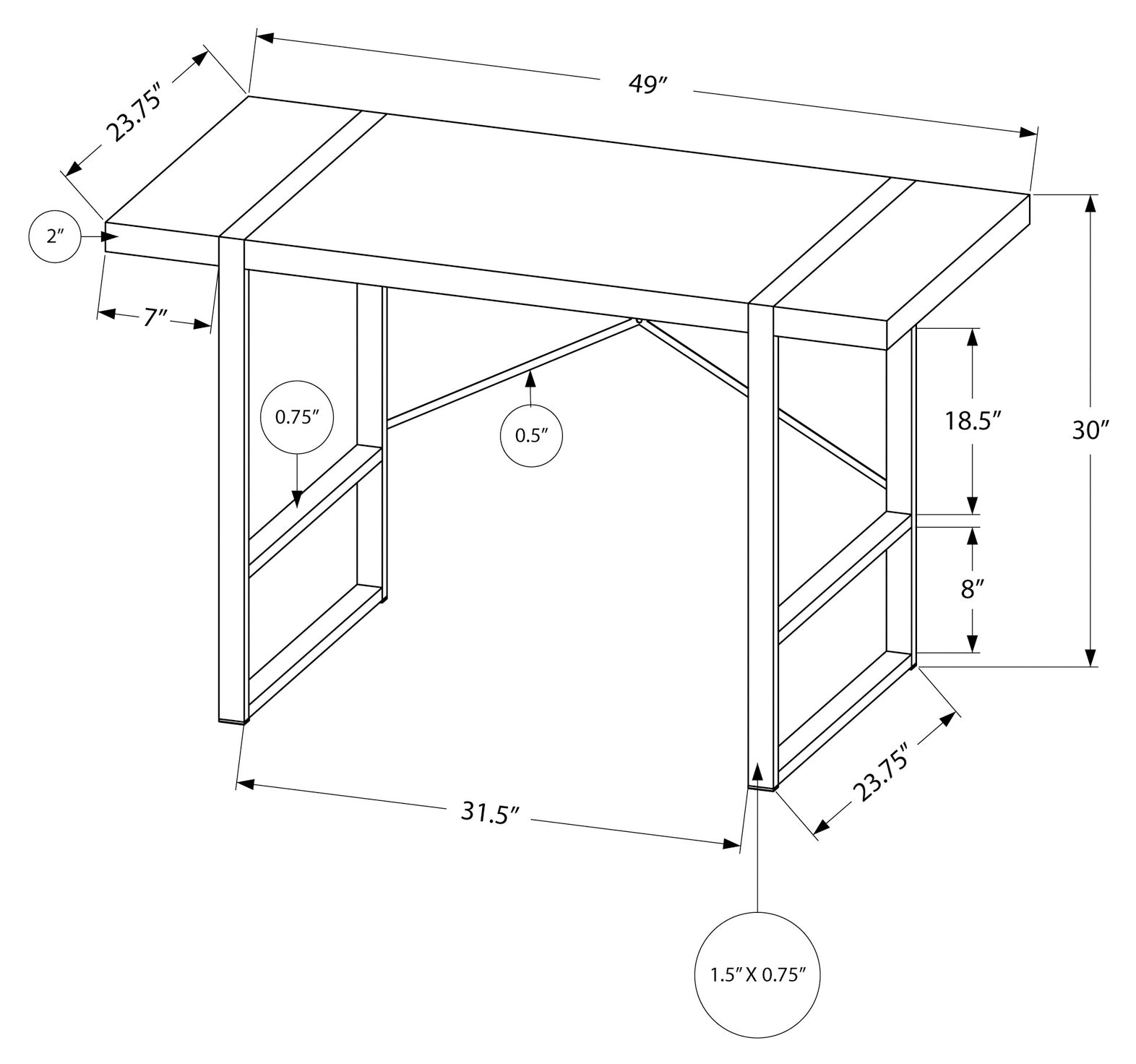 23.75″

49″

2″

7″

0.75″

0.5″

18.5″

30″

8″

31.5″

23.75″

1.5″ X 0.75″