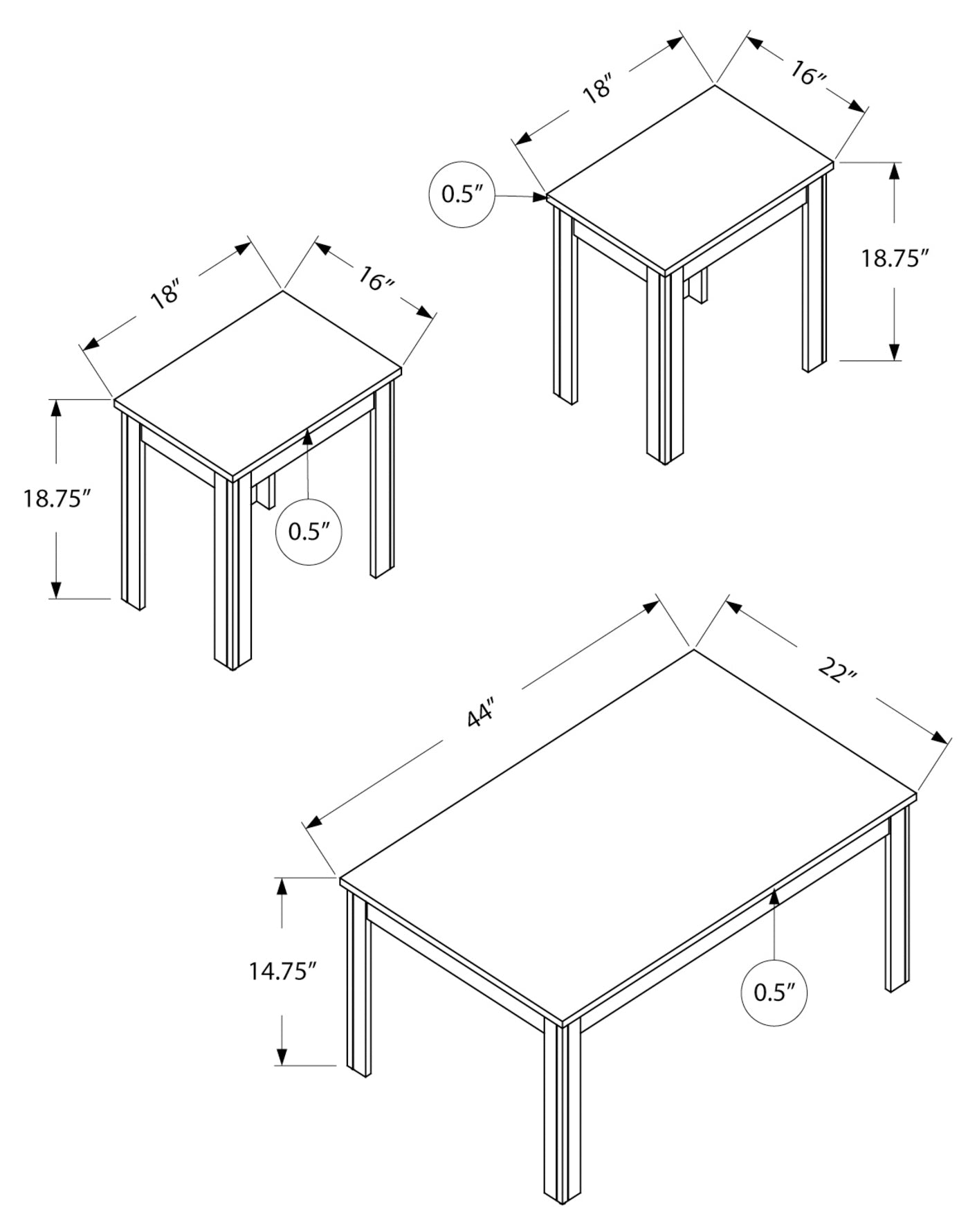 18″
16″
0.5″
18.75″

18″
16″
18.75″
0.5″

44″
22″
14.75″
0.5″