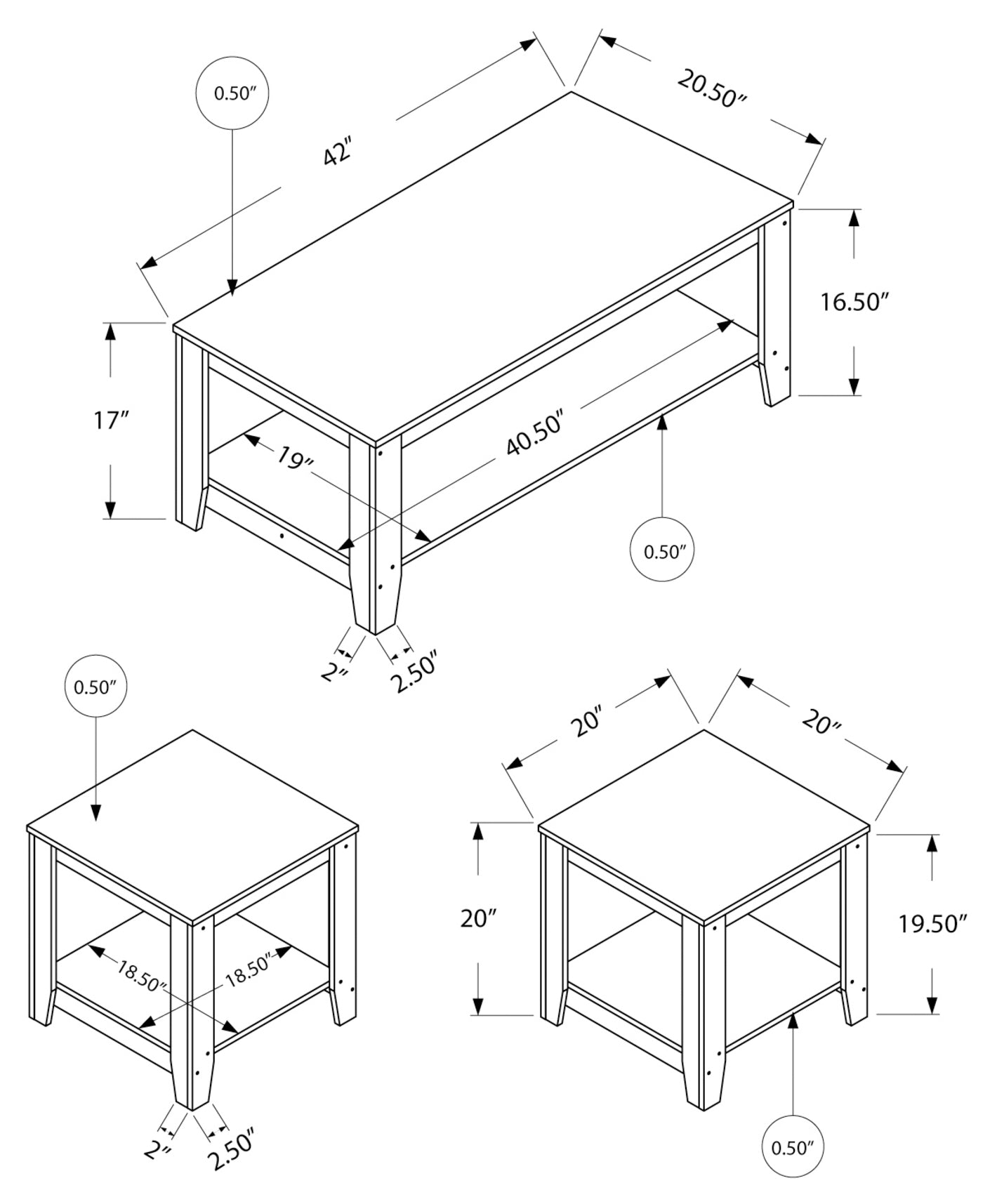 0.50″
42″
20.50″
16.50″
17″
19″
40.50″
0.50″
2″
2.50″

0.50″
18.50″
18.50″
2″
2.50″

20″
20″
20″
19.50″
0.50″