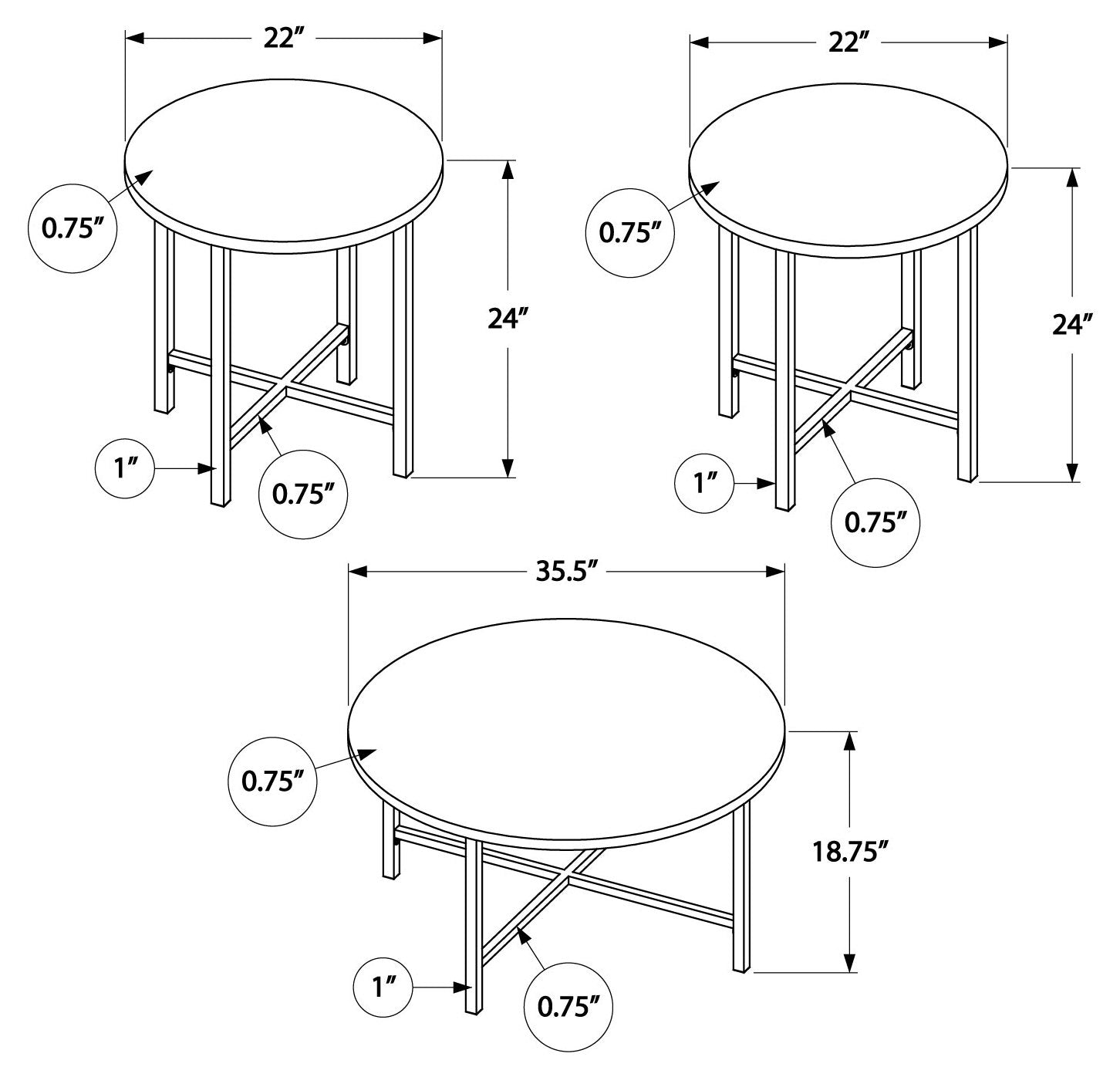 22″

0.75″

24″

1″

0.75″

22″

0.75″

24″

1″

0.75″

35.5″

0.75″

18.75″

1″

0.75″