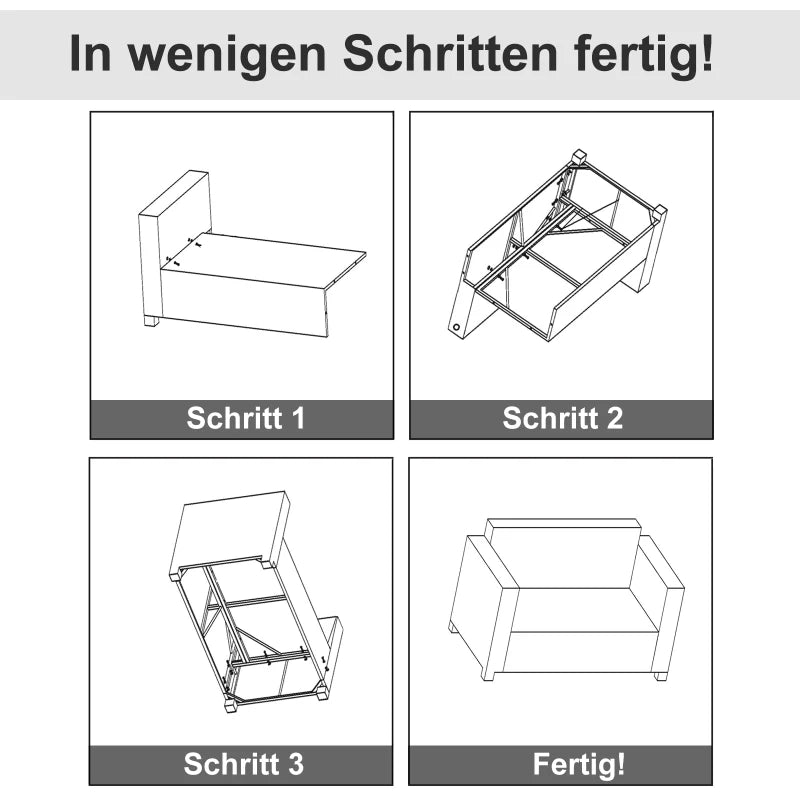 In wenigen Schritten fertig!

Schritt 1

Schritt 2

Schritt 3

Fertig!