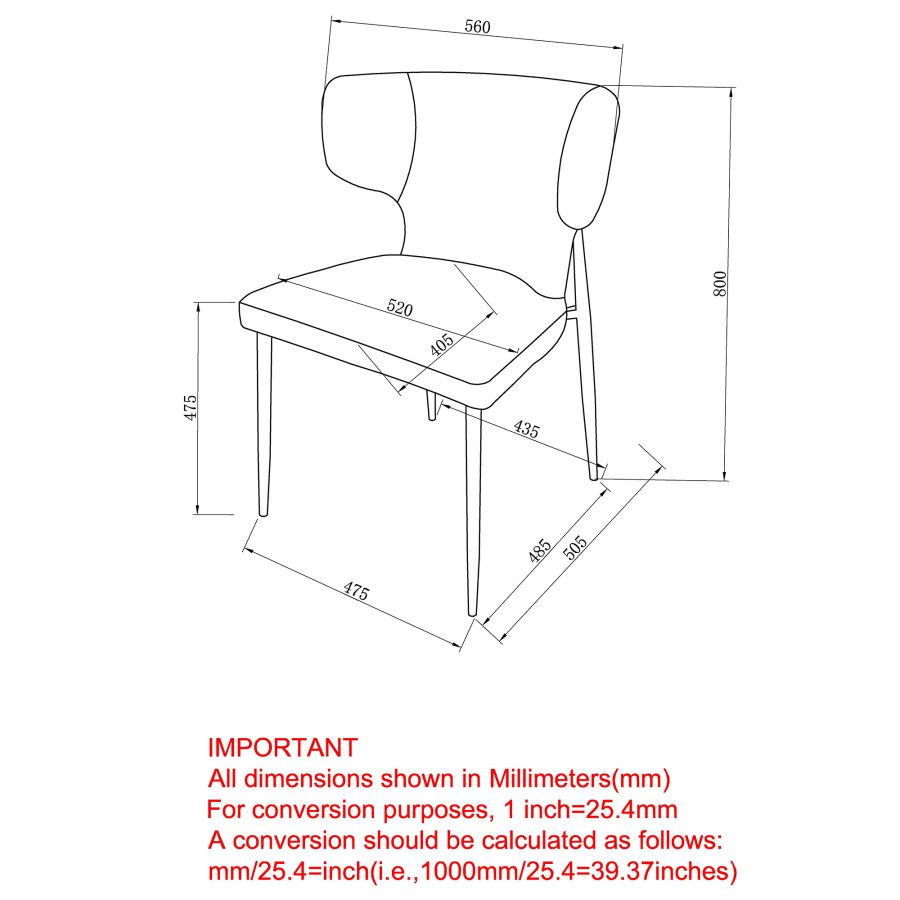 560

800

520

405

475

435

485

505

475

IMPORTANT
All dimensions shown in Millimeters(mm)
For conversion purposes, 1 inch=25.4mm
A conversion should be calculated as follows:
mm/25.4=inch(i.e.,1000mm/25.4=39.37inches)