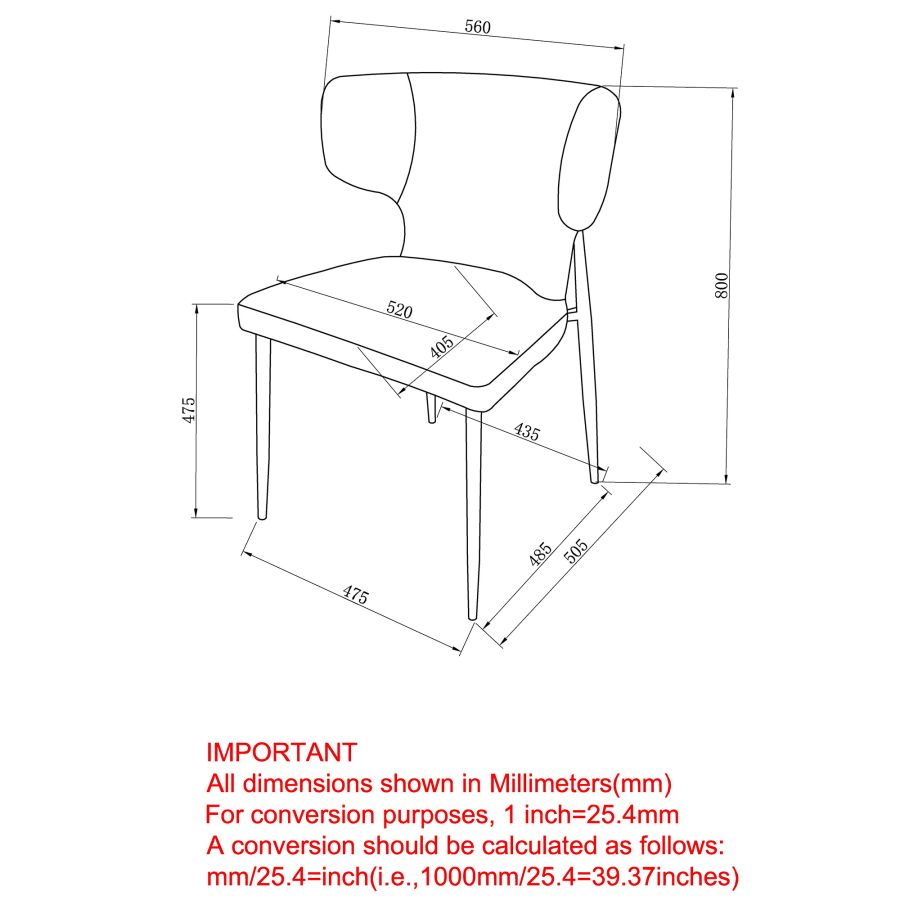 560

800

520

405

475

435

485

505

475

IMPORTANT
All dimensions shown in Millimeters(mm)
For conversion purposes, 1 inch=25.4mm
A conversion should be calculated as follows:
mm/25.4=inch(i.e.,1000mm/25.4=39.37inches)