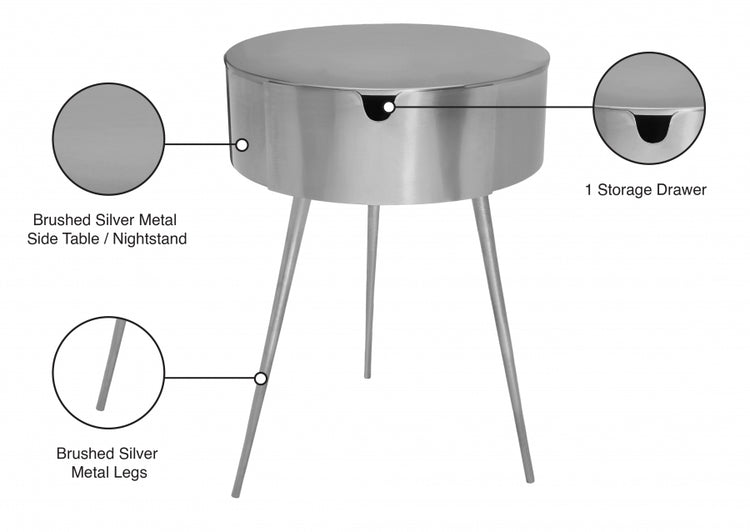 Brushed Silver Metal
Side Table / Nightstand

1 Storage Drawer

Brushed Silver
Metal Legs