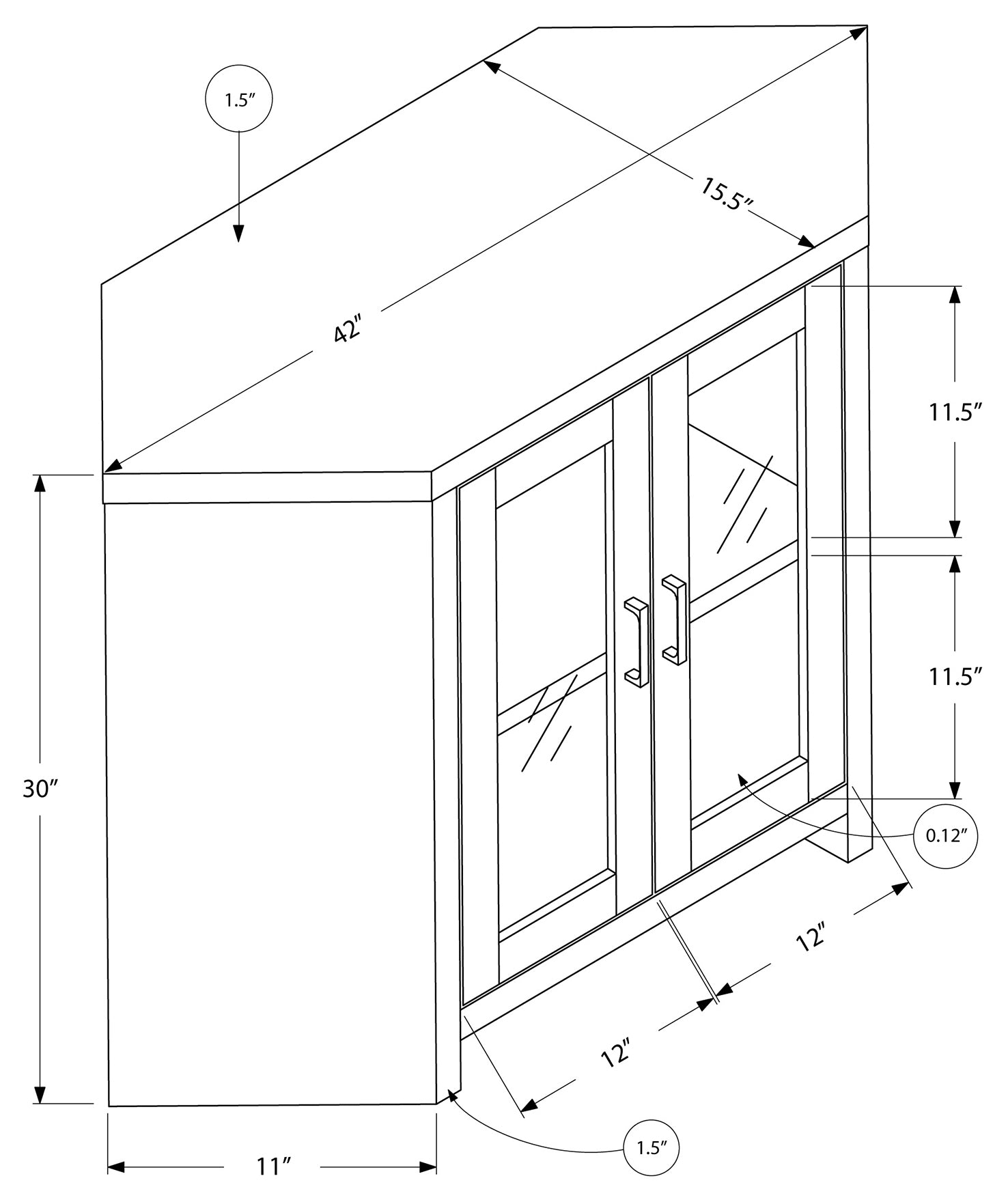 1.5″

15.5″

42″

11.5″

11.5″

30″

0.12″

12″

12″

1.5″

11″