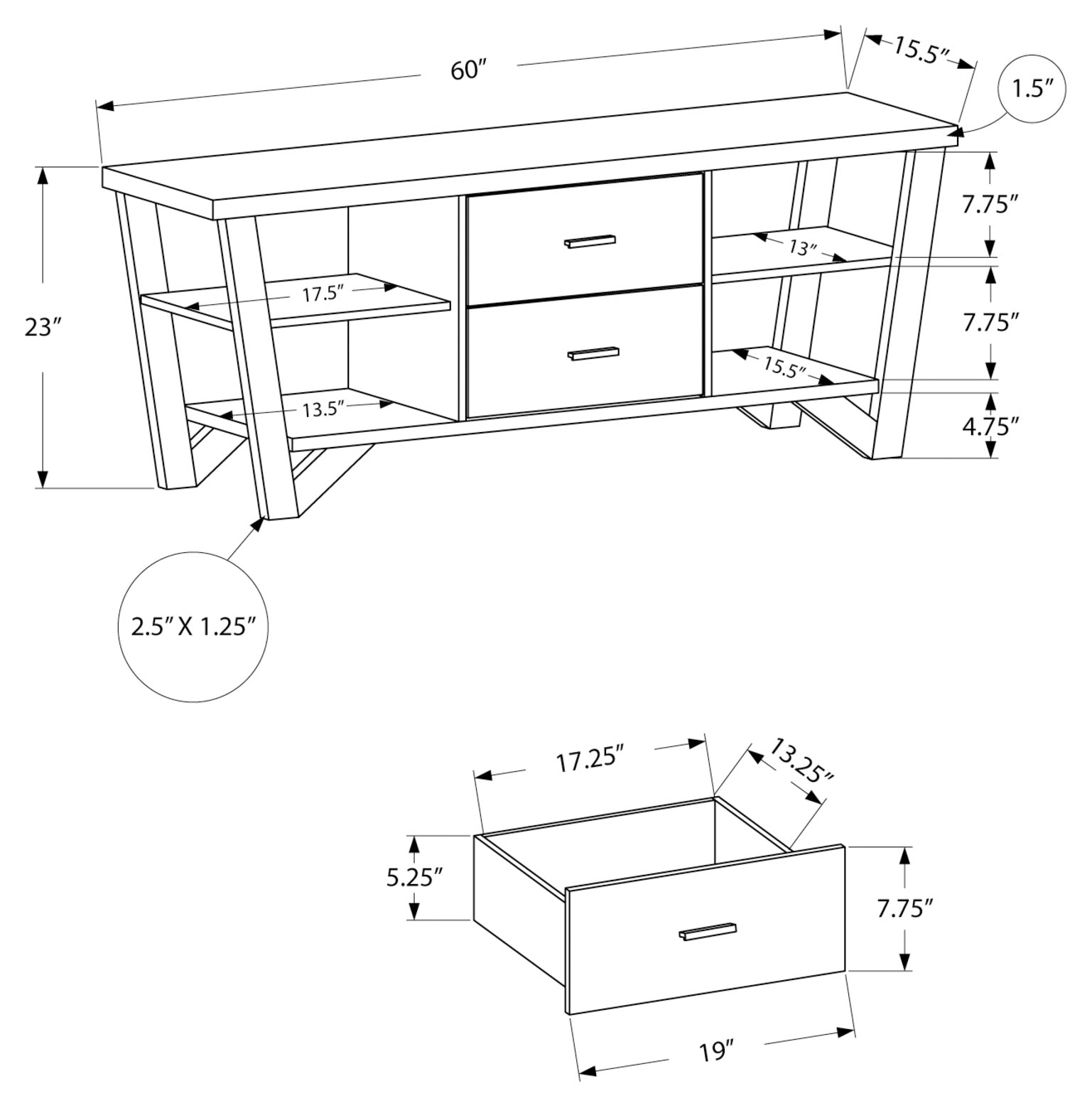 60″
15.5″
1.5″
23″
7.75″
13″
17.5″
7.75″
15.5″
13.5″
4.75″
2.5″ X 1.25″
17.25″
13.25″
5.25″
7.75″
19″