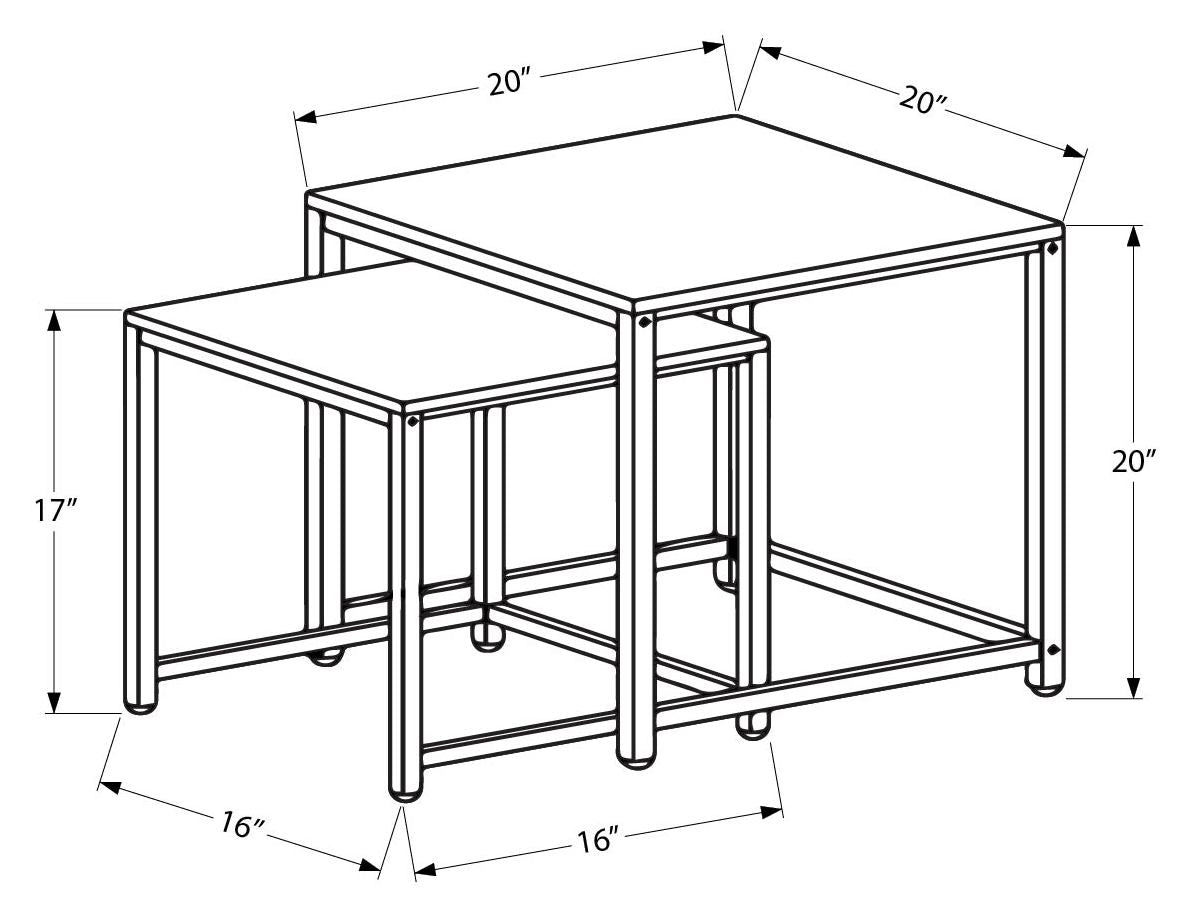 20″
20″
20″
17″
16″
16″