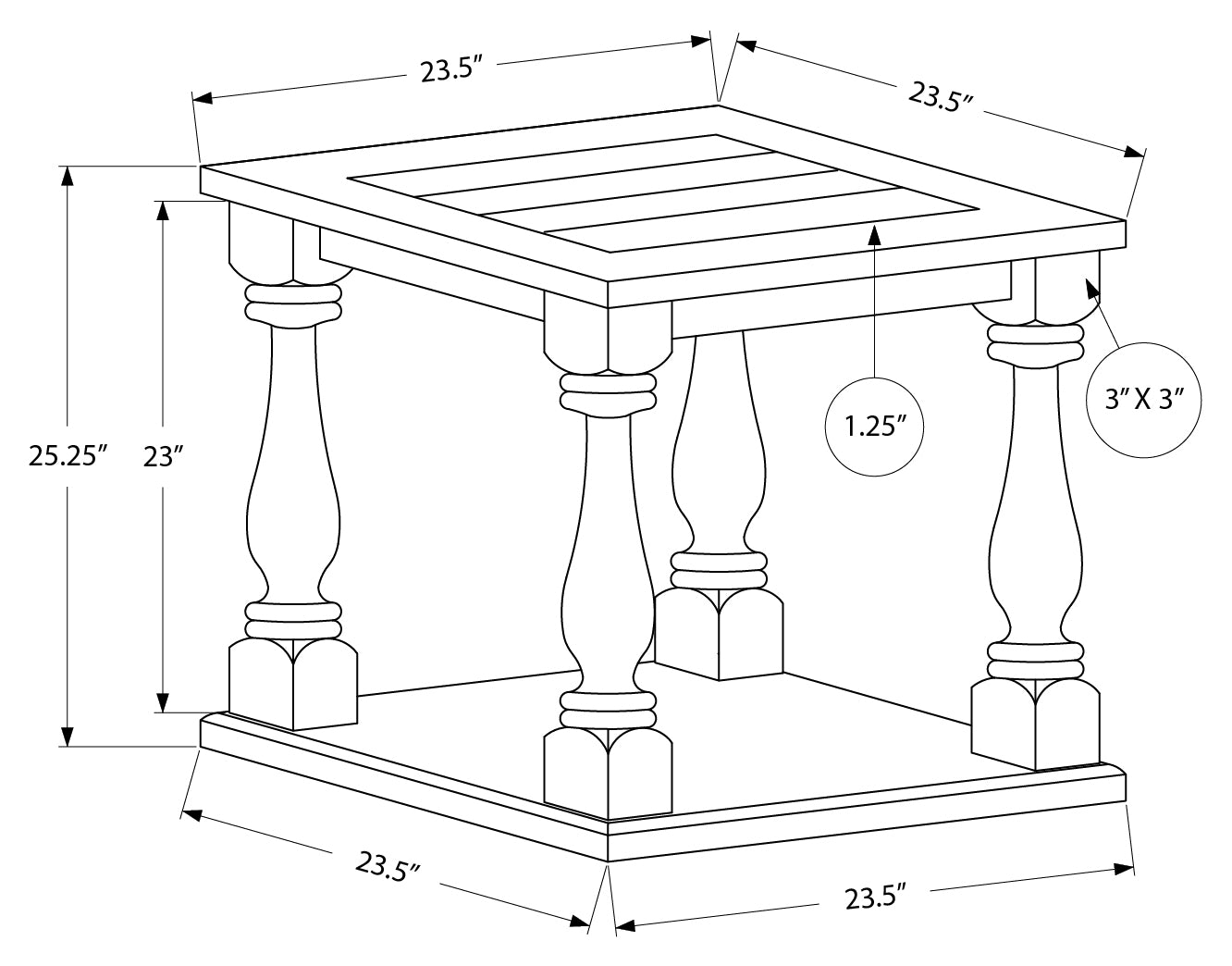 23.5″
23.5″
25.25″
23″
1.25″
3″ X 3″
23.5″
23.5″