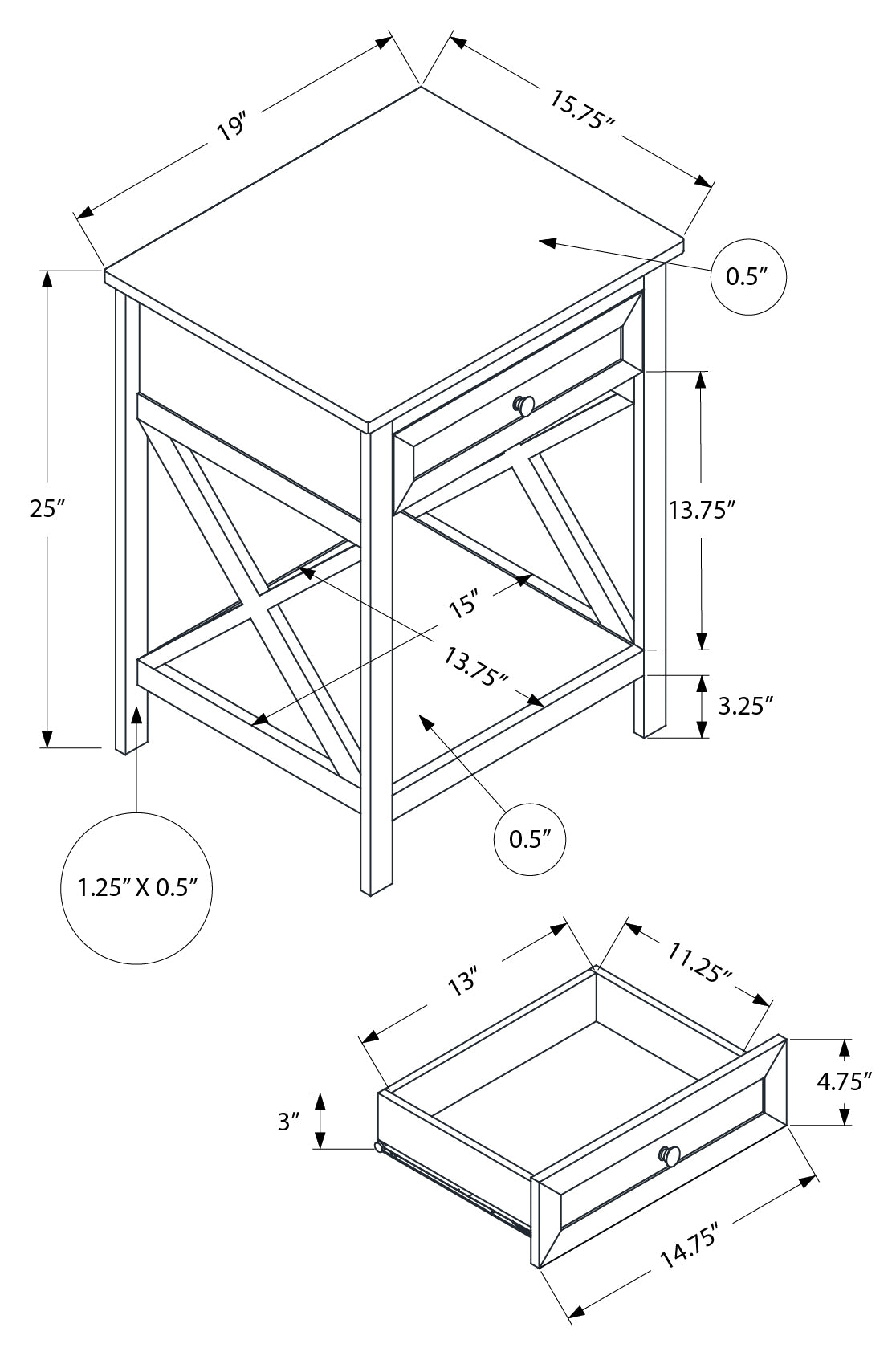 19″

15.75″

0.5″

25″

13.75″

15″

13.75″

3.25″

0.5″

1.25″ X 0.5″

13″

11.25″

4.75″

3″

14.75″