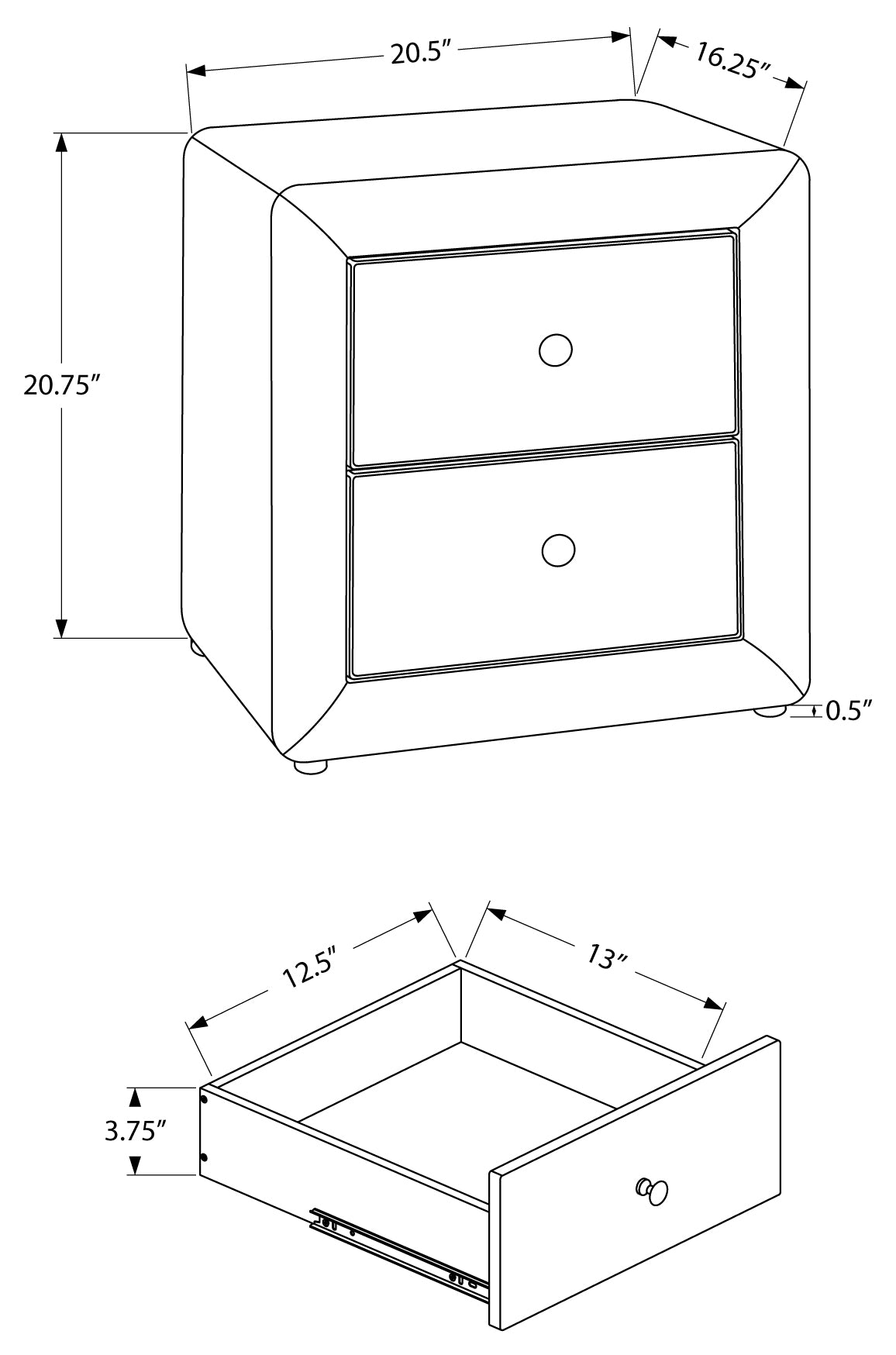 20.5″
16.25″
20.75″
0.5″
12.5″
13″
3.75″