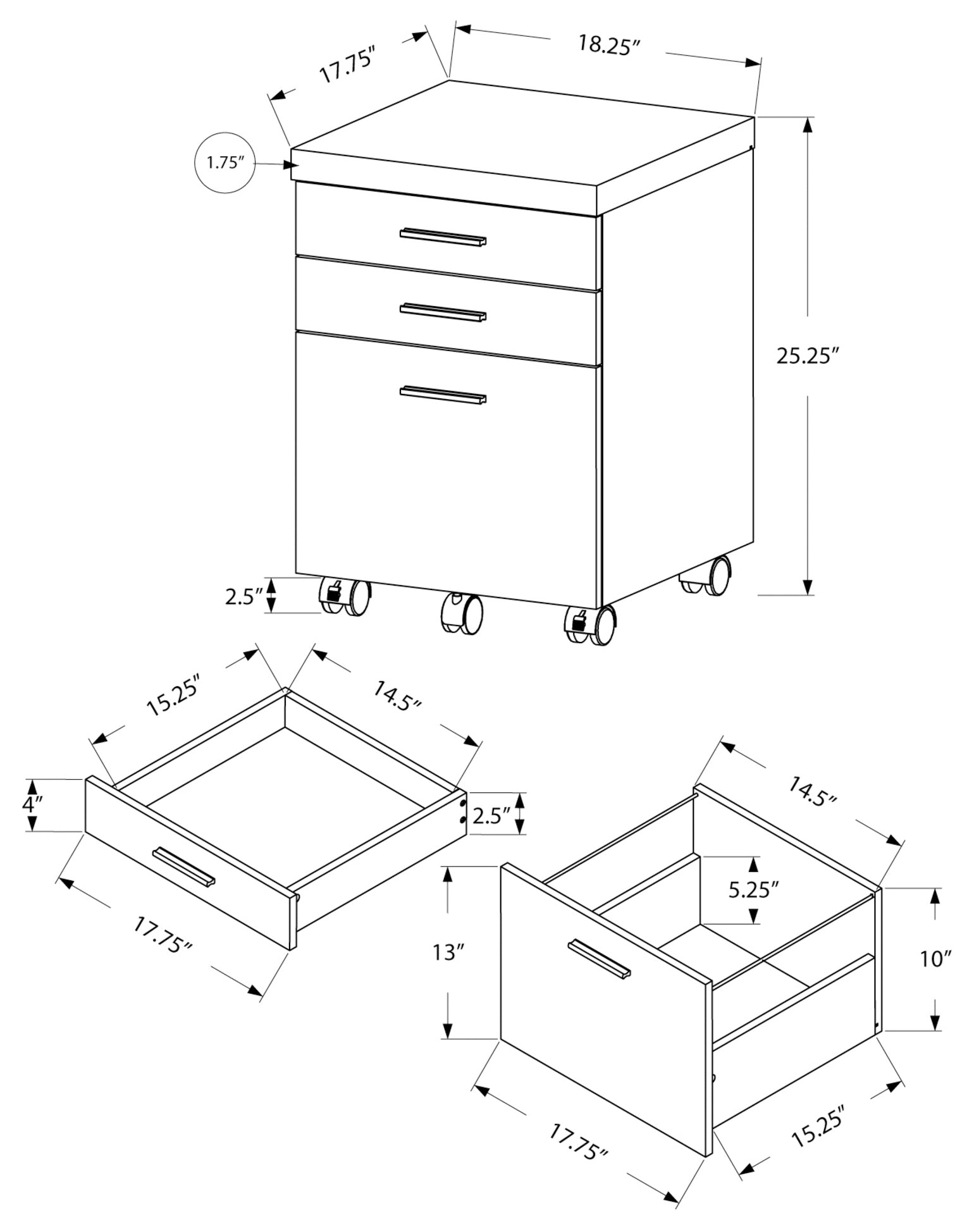 17.75″

18.25″

1.75″

25.25″

2.5″

15.25″

14.5″

4″

2.5″

17.75″

14.5″

5.25″

13″

10″

17.75″

15.25″