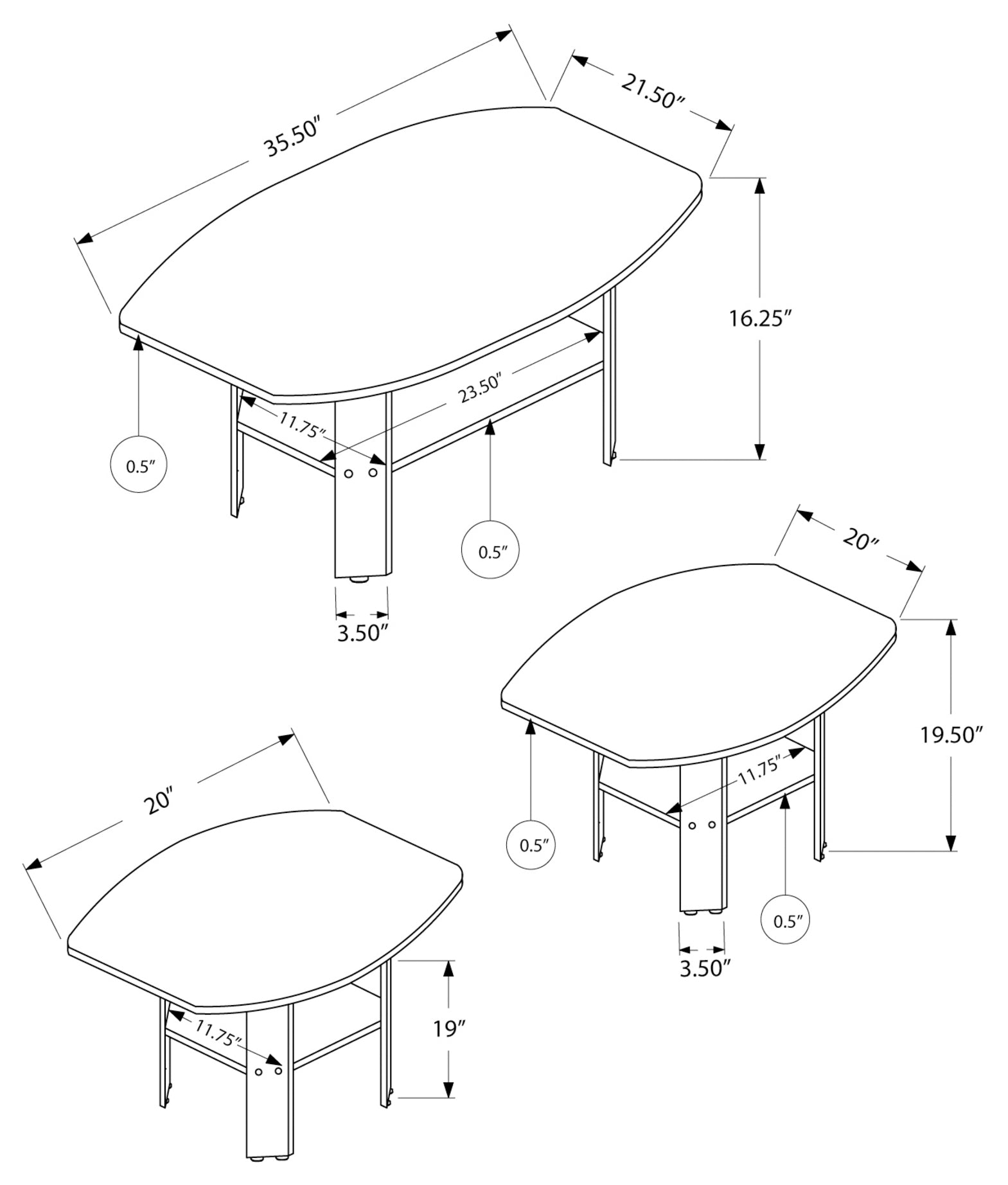 35.50″

21.50″

16.25″

23.50″

11.75″

0.5″

0.5″

3.50″

20″

19.50″

11.75″

0.5″

0.5″

3.50″

20″

19″

11.75″