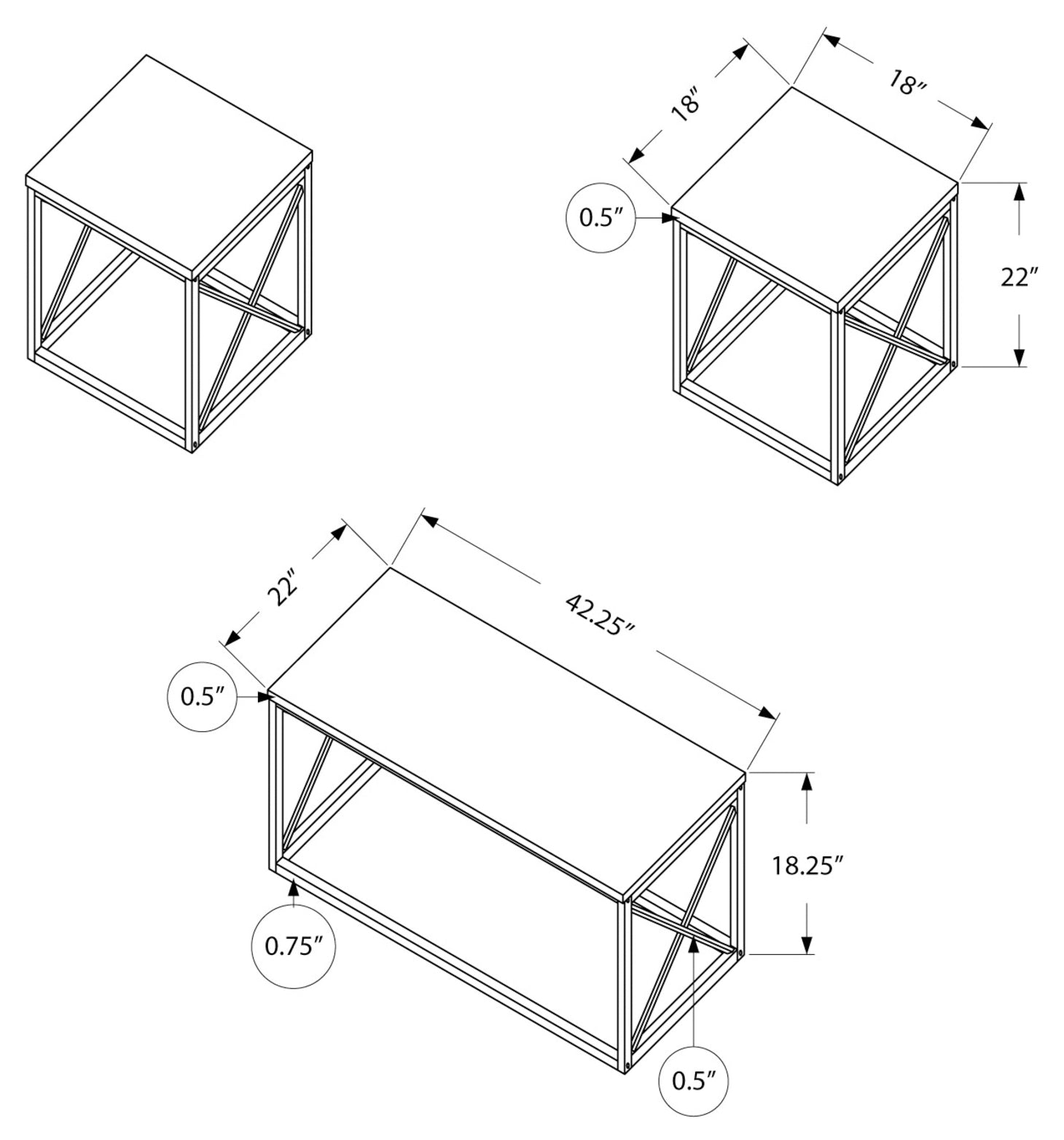 18″

18″

0.5″

22″

22″

42.25″

0.5″

18.25″

0.75″

0.5″