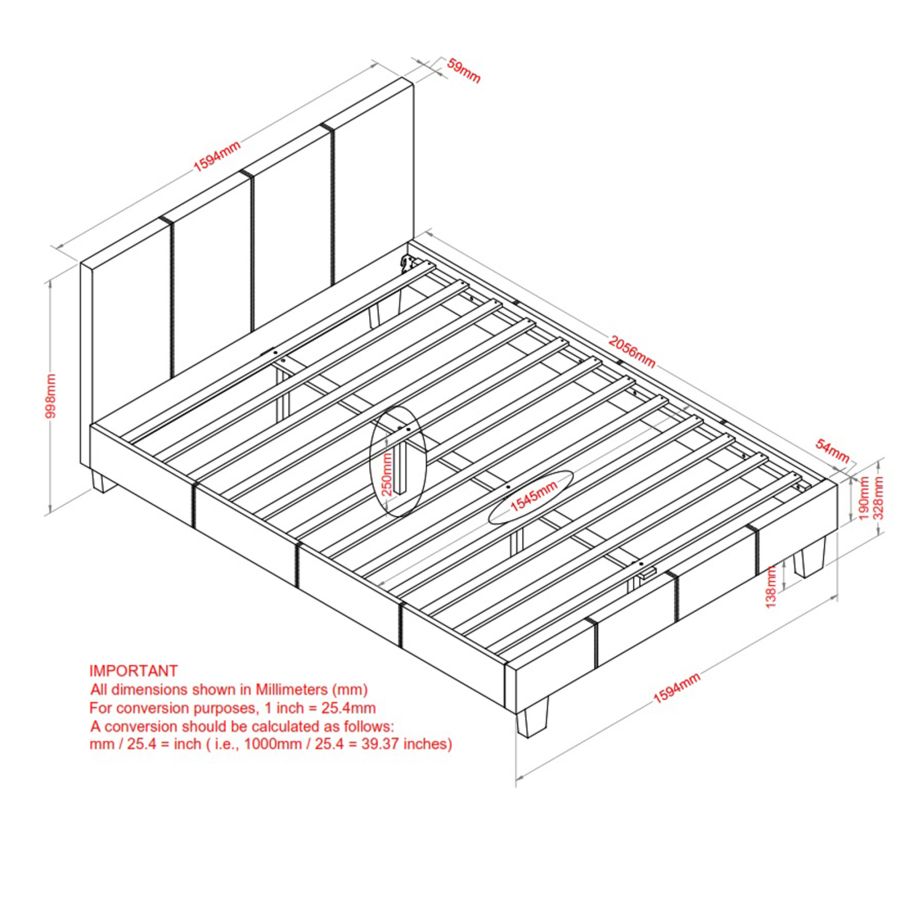 59mm
1594mm
998mm
2056mm
54mm
250mm
1545mm
190mm
328mm
138mm
1594mm

IMPORTANT
All dimensions shown in Millimeters (mm)
For conversion purposes, 1 inch = 25.4mm
A conversion should be calculated as follows:
mm / 25.4 = inch ( i.e., 1000mm / 25.4 = 39.37 inches)