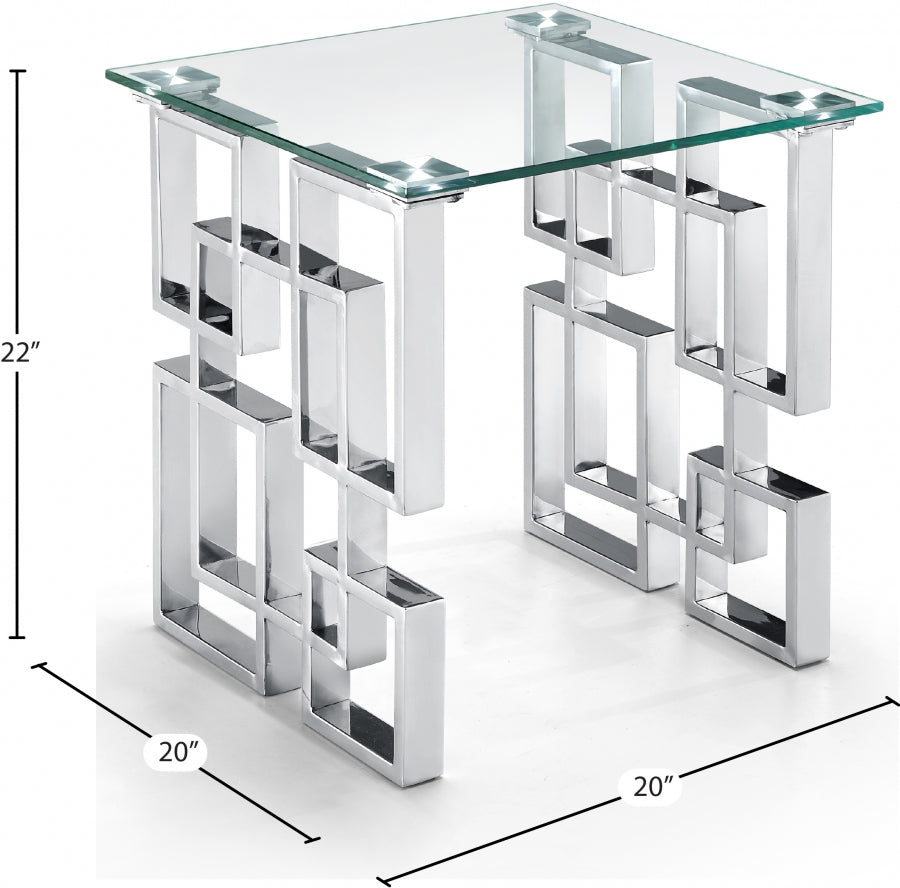 22″

20″

20″