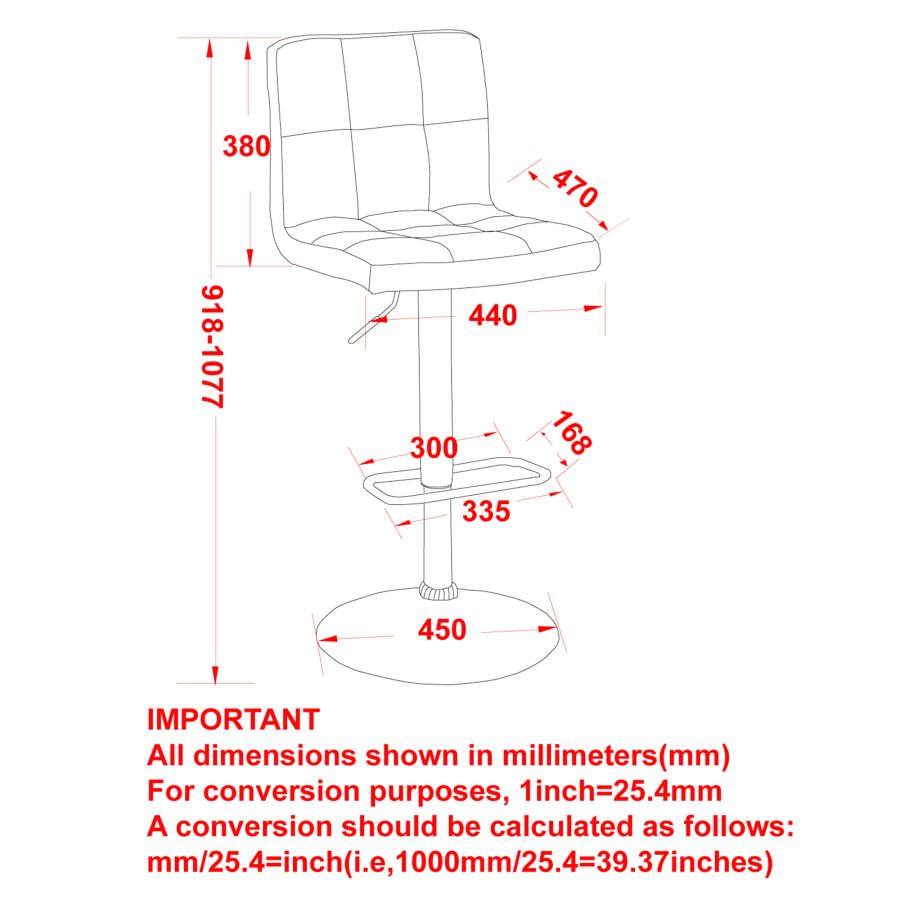 380

470

918-1077

440

300

168

335

450

IMPORTANT
All dimensions shown in millimeters(mm)
For conversion purposes, 1inch=25.4mm
A conversion should be calculated as follows:
mm/25.4=inch(i.e,1000mm/25.4=39.37inches)