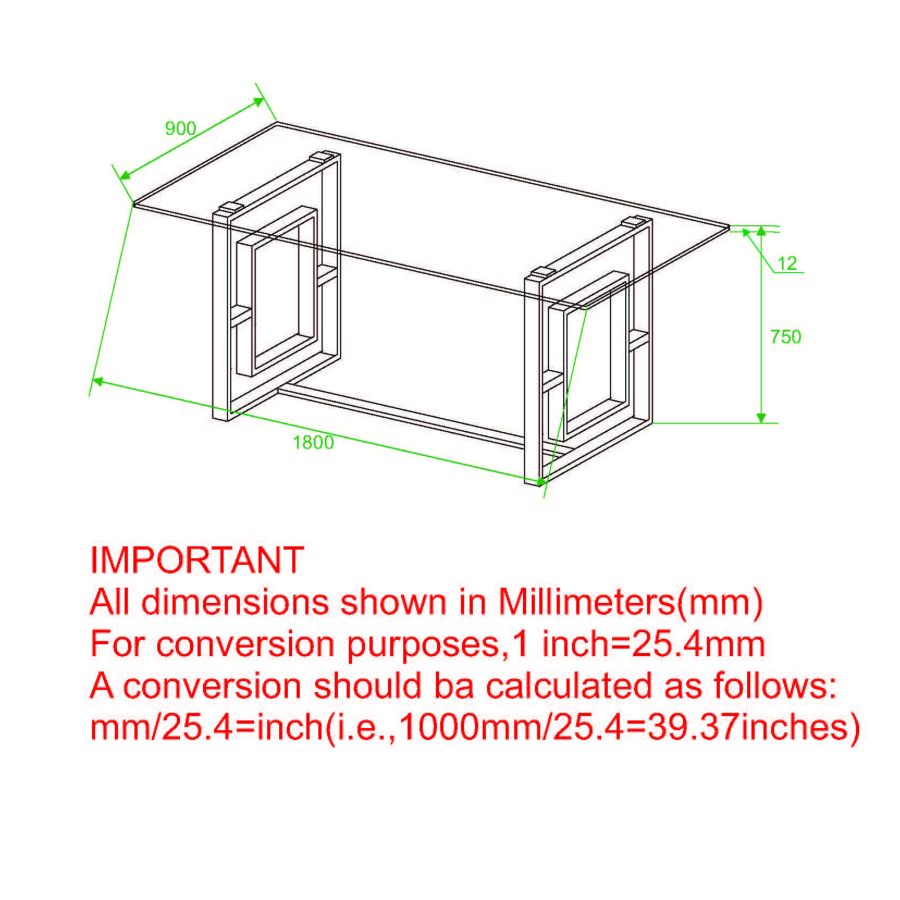 900

12

750

1800

IMPORTANT
All dimensions shown in Millimeters(mm)
For conversion purposes,1 inch=25.4mm
A conversion should ba calculated as follows:
mm/25.4=inch(i.e.,1000mm/25.4=39.37inches)