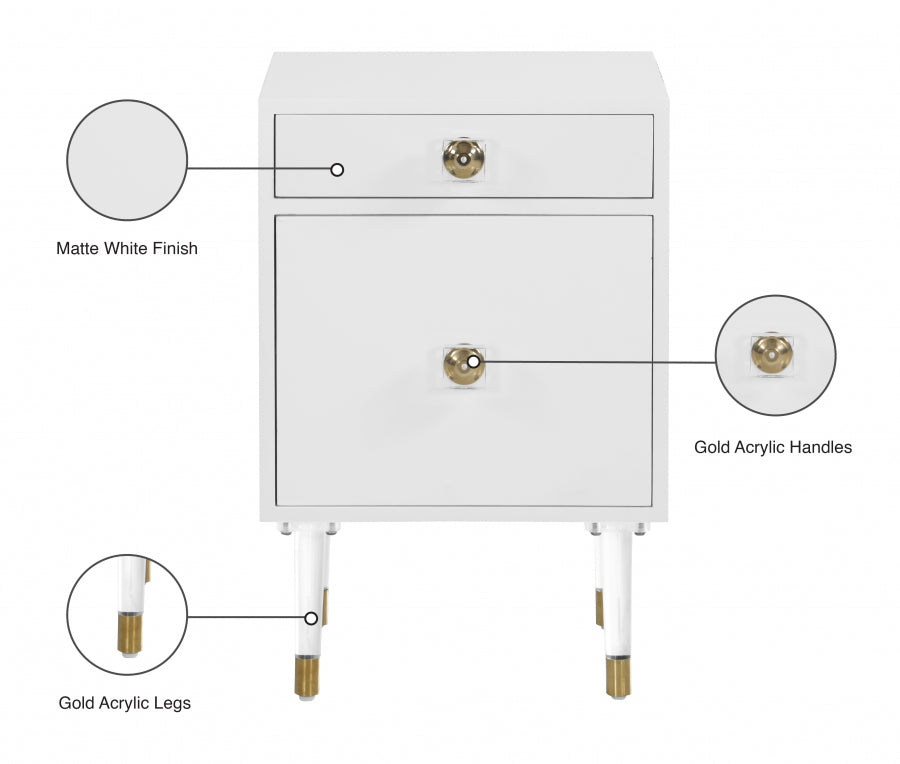 Matte White Finish

Gold Acrylic Handles

Gold Acrylic Legs