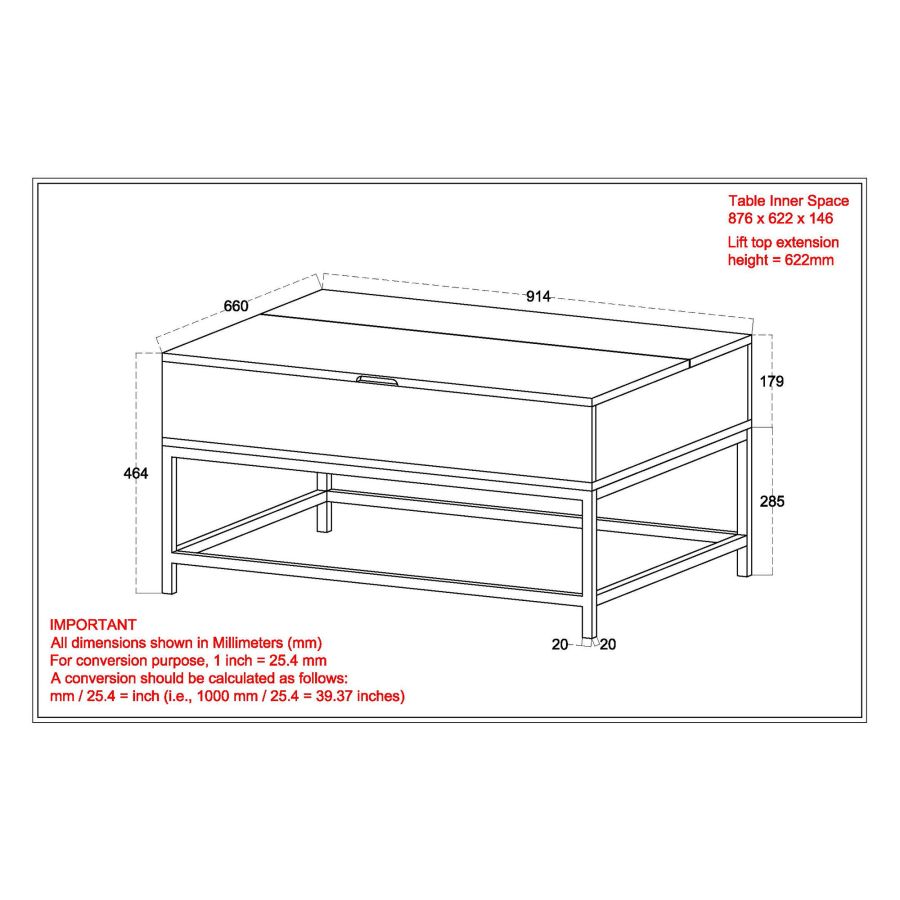 Table Inner Space
876 x 622 x 146

Lift top extension
height = 622mm

660

914

179

464

285

20 20

IMPORTANT
All dimensions shown in Millimeters (mm)
For conversion purpose, 1 inch = 25.4 mm
A conversion should be calculated as follows:
mm / 25.4 = inch (i.e., 1000 mm / 25.4 = 39.37 inches)