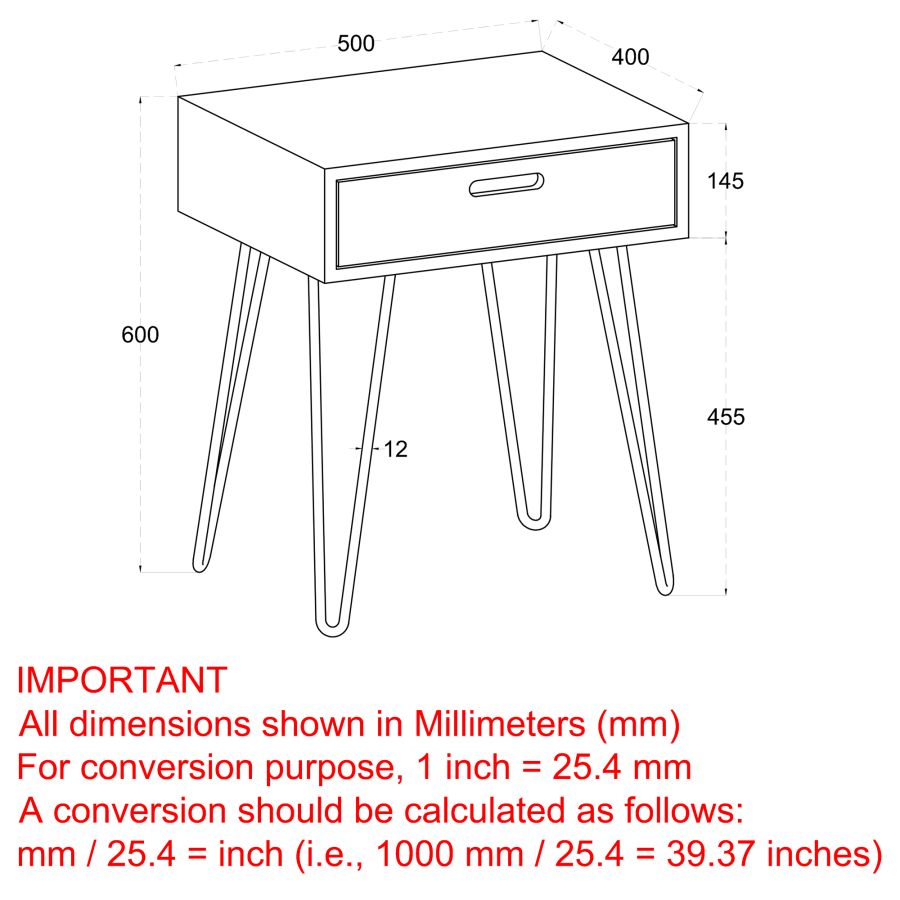 500

400

145

600

455

12

IMPORTANT
All dimensions shown in Millimeters (mm)
For conversion purpose, 1 inch = 25.4 mm
A conversion should be calculated as follows:
mm / 25.4 = inch (i.e., 1000 mm / 25.4 = 39.37 inches)