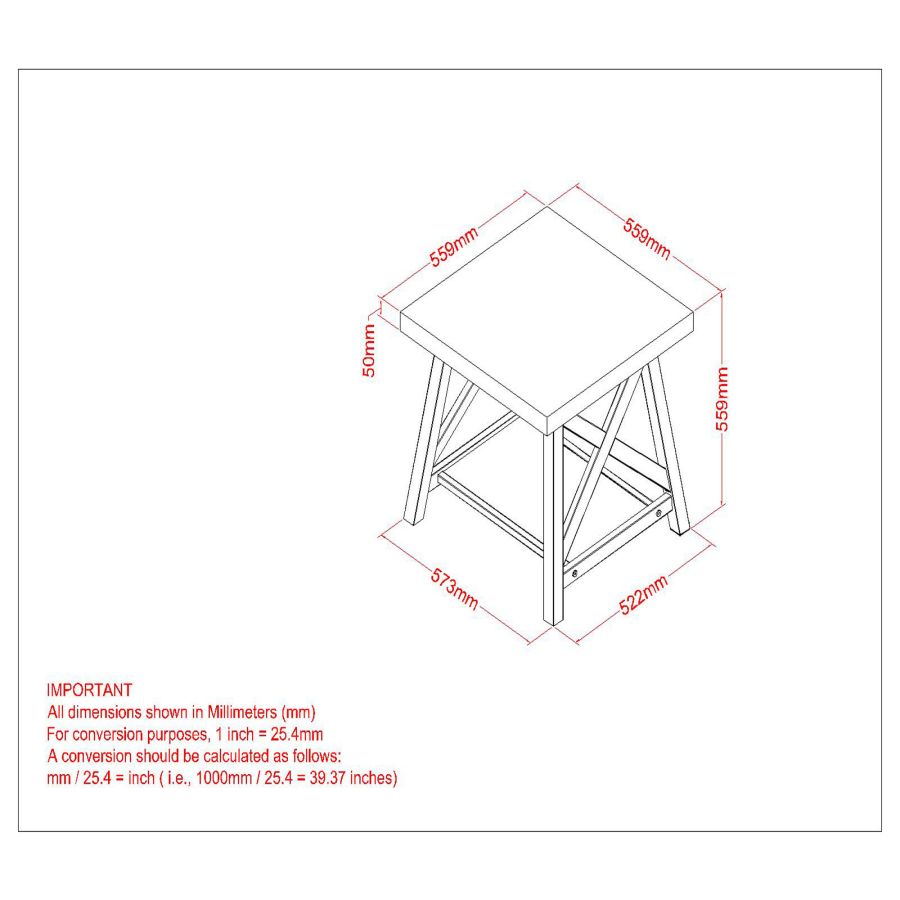 559mm
559mm
50mm
559mm
573mm
522mm

IMPORTANT
All dimensions shown in Millimeters (mm)
For conversion purposes, 1 inch = 25.4mm
A conversion should be calculated as follows:
mm / 25.4 = inch ( i.e., 1000mm / 25.4 = 39.37 inches)