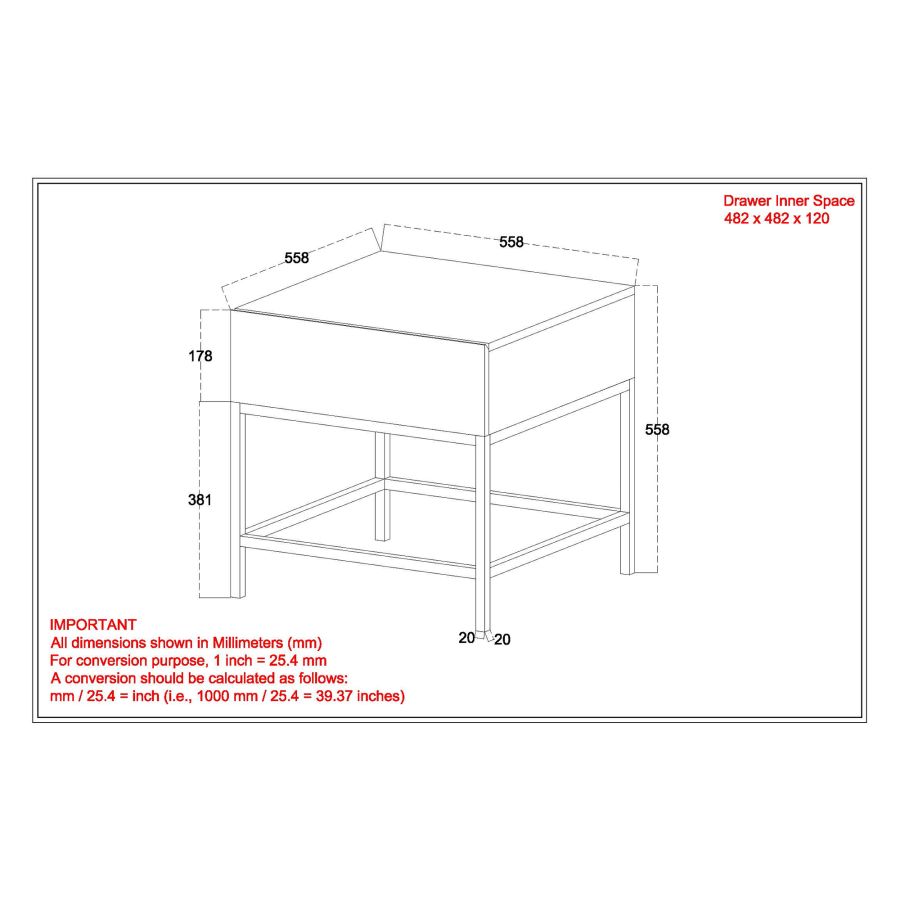 Drawer Inner Space
482 x 482 x 120

558

558

178

558

381

20 20

IMPORTANT
All dimensions shown in Millimeters (mm)
For conversion purpose, 1 inch = 25.4 mm
A conversion should be calculated as follows:
mm / 25.4 = inch (i.e., 1000 mm / 25.4 = 39.37 inches)