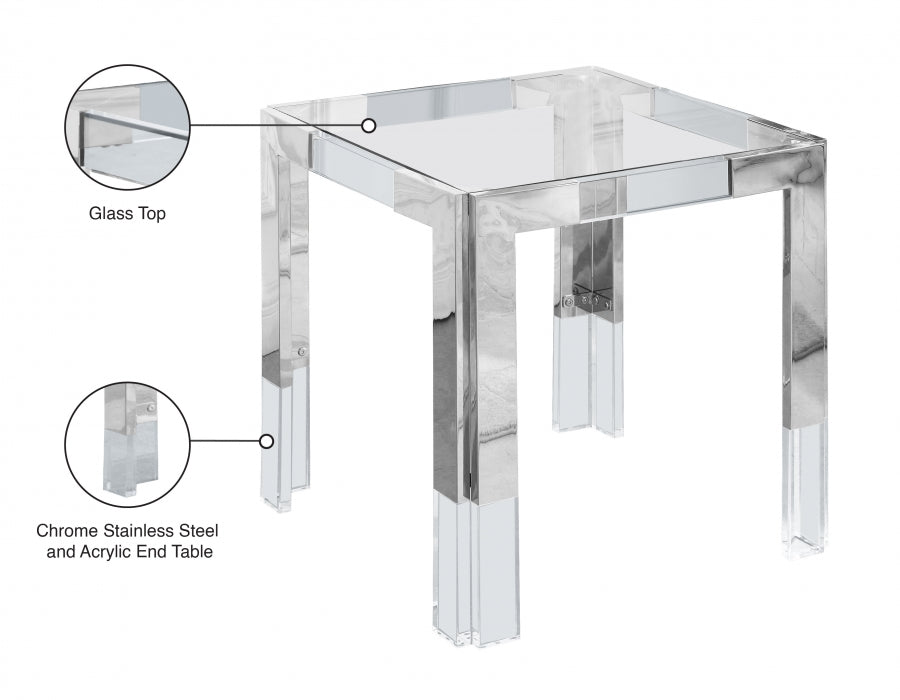 Glass Top

Chrome Stainless Steel and Acrylic End Table