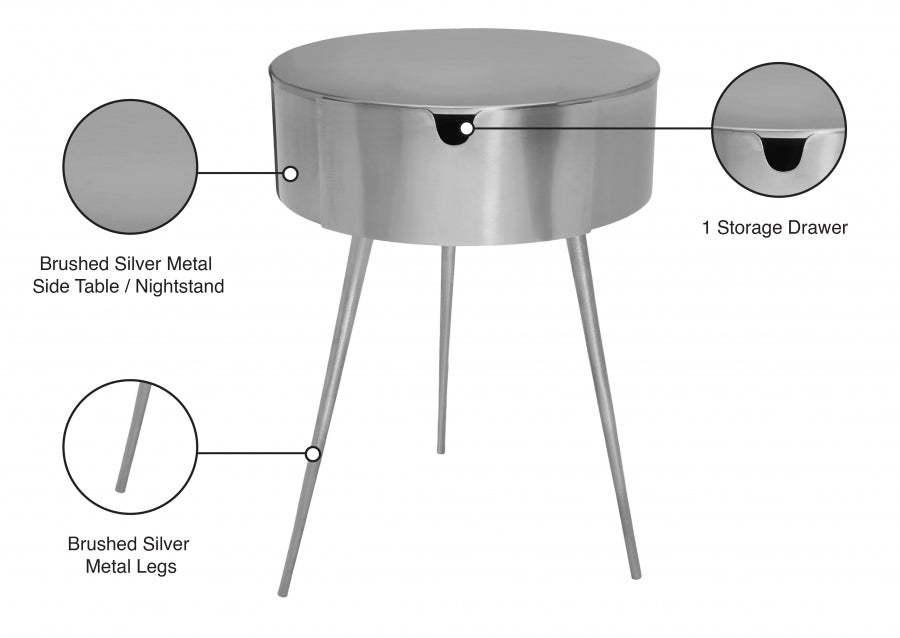 Brushed Silver Metal
Side Table / Nightstand

1 Storage Drawer

Brushed Silver
Metal Legs