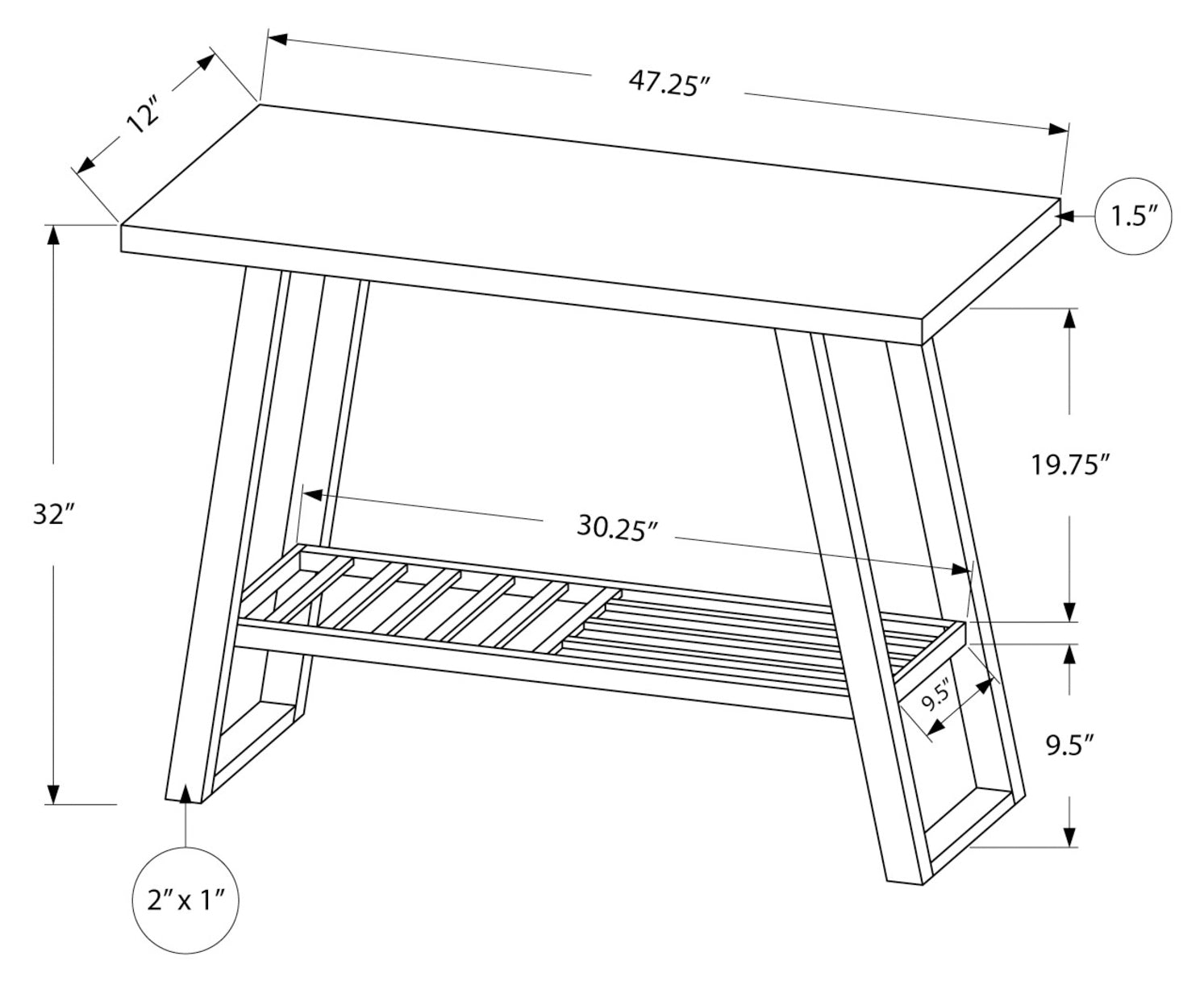 12″

47.25″

1.5″

32″

19.75″

30.25″

9.5″

9.5″

2″ x 1″