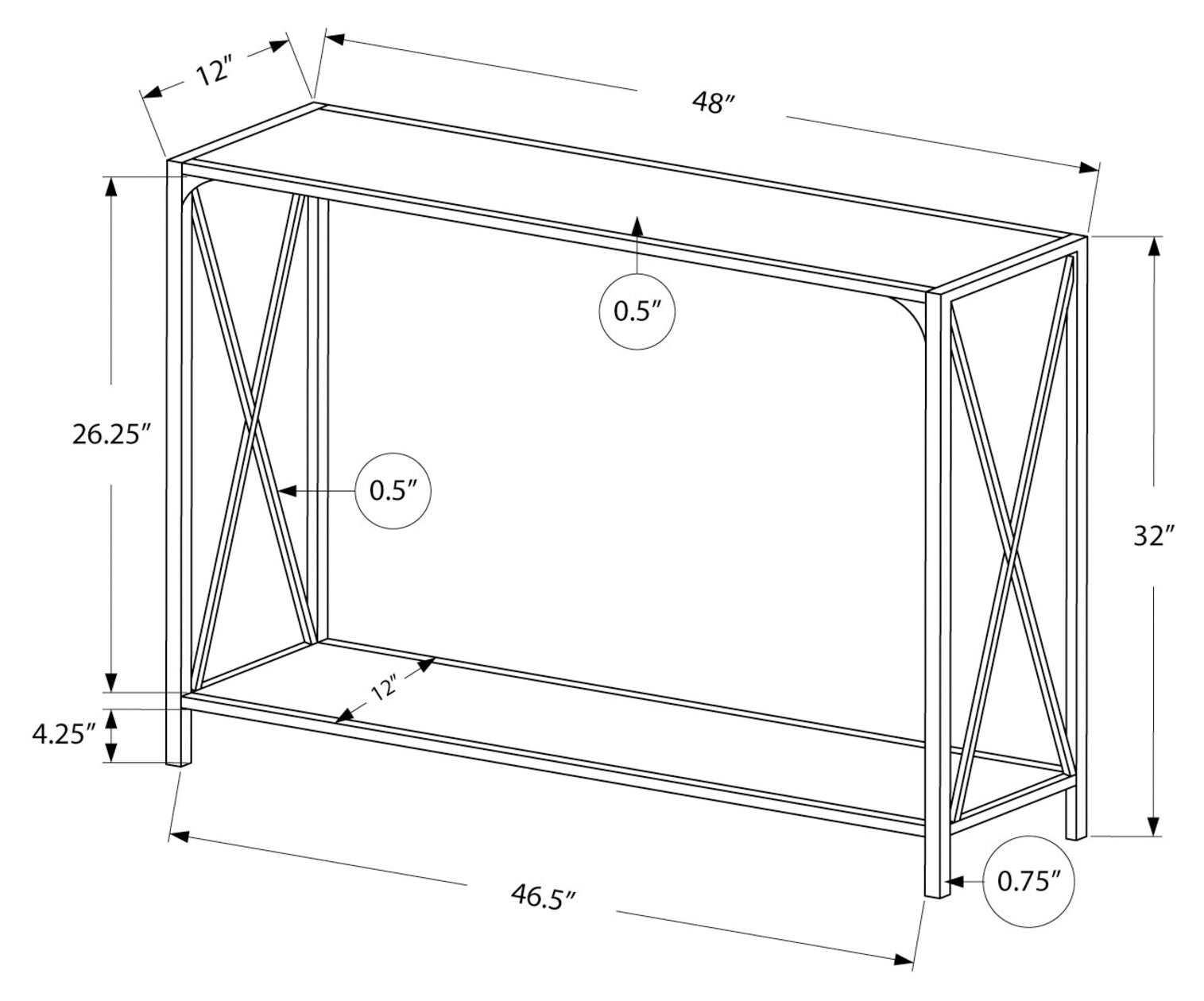 12″
48″
0.5″
26.25″
0.5″
32″
12″
4.25″
46.5″
0.75″