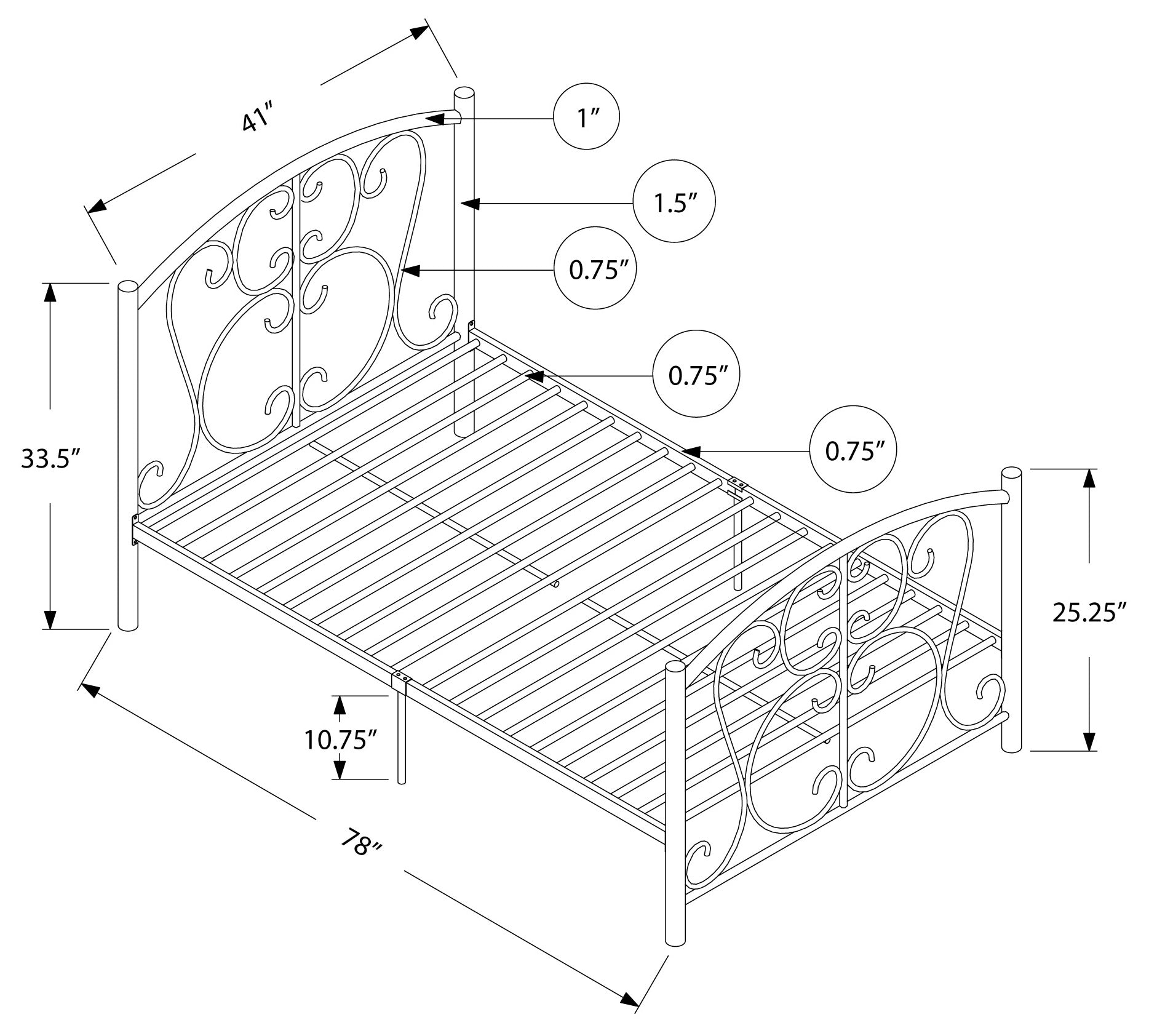 41″

1″

1.5″

0.75″

0.75″

0.75″

33.5″

25.25″

10.75″

78″