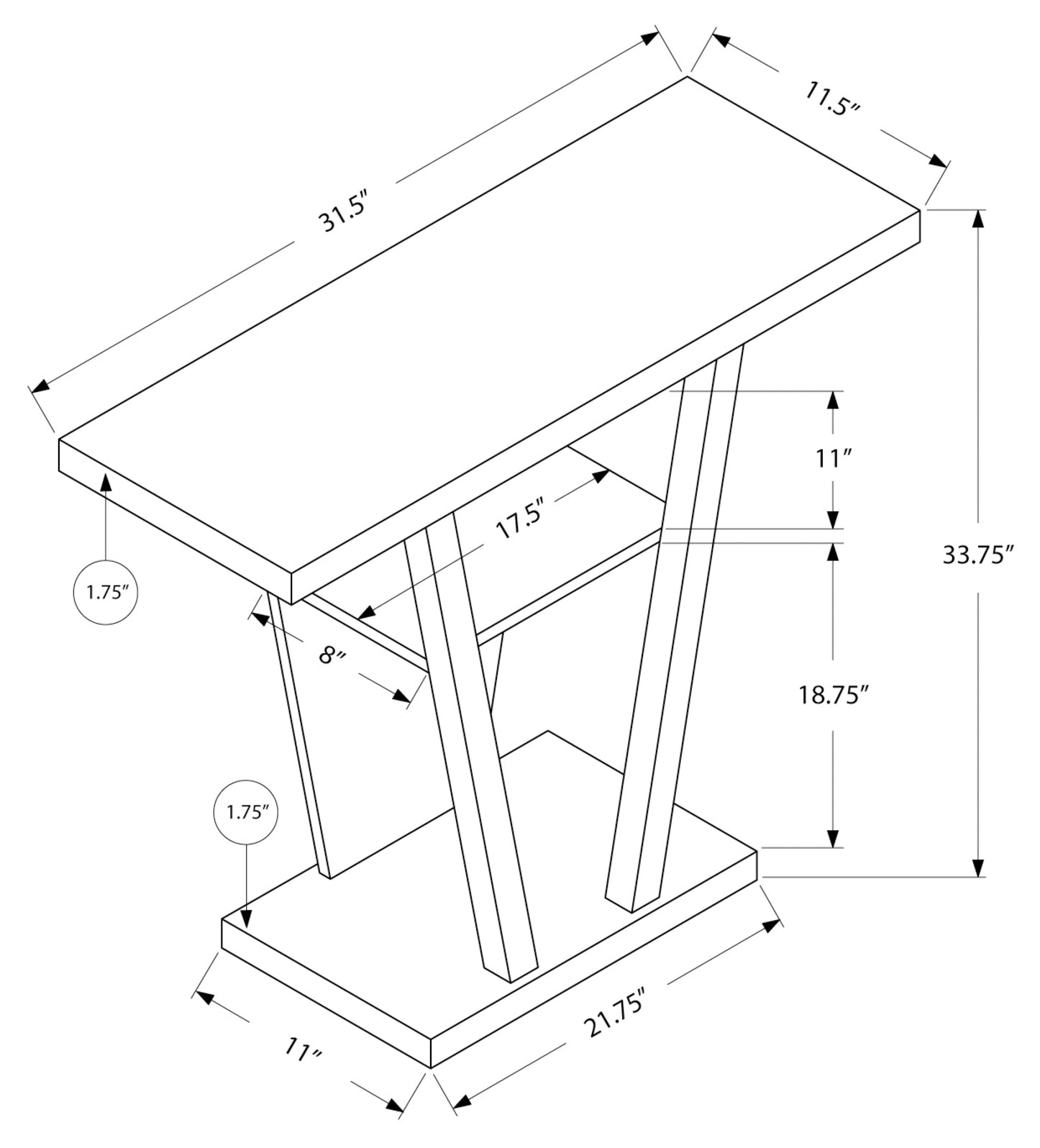 31.5″

11.5″

11″

17.5″

33.75″

1.75″

8″

18.75″

1.75″

21.75″

11″