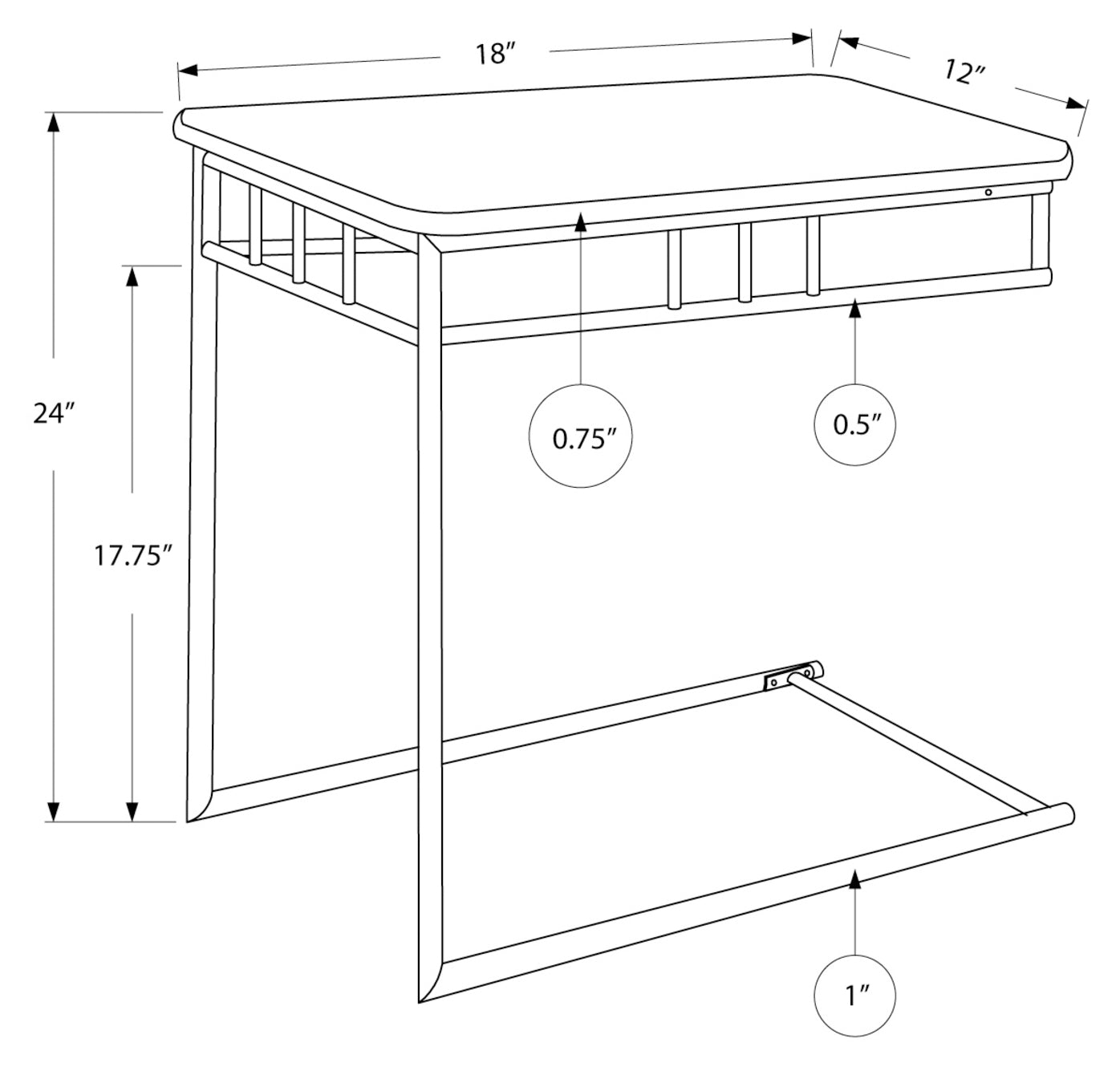 18″
12″
24″
17.75″
0.75″
0.5″
1″