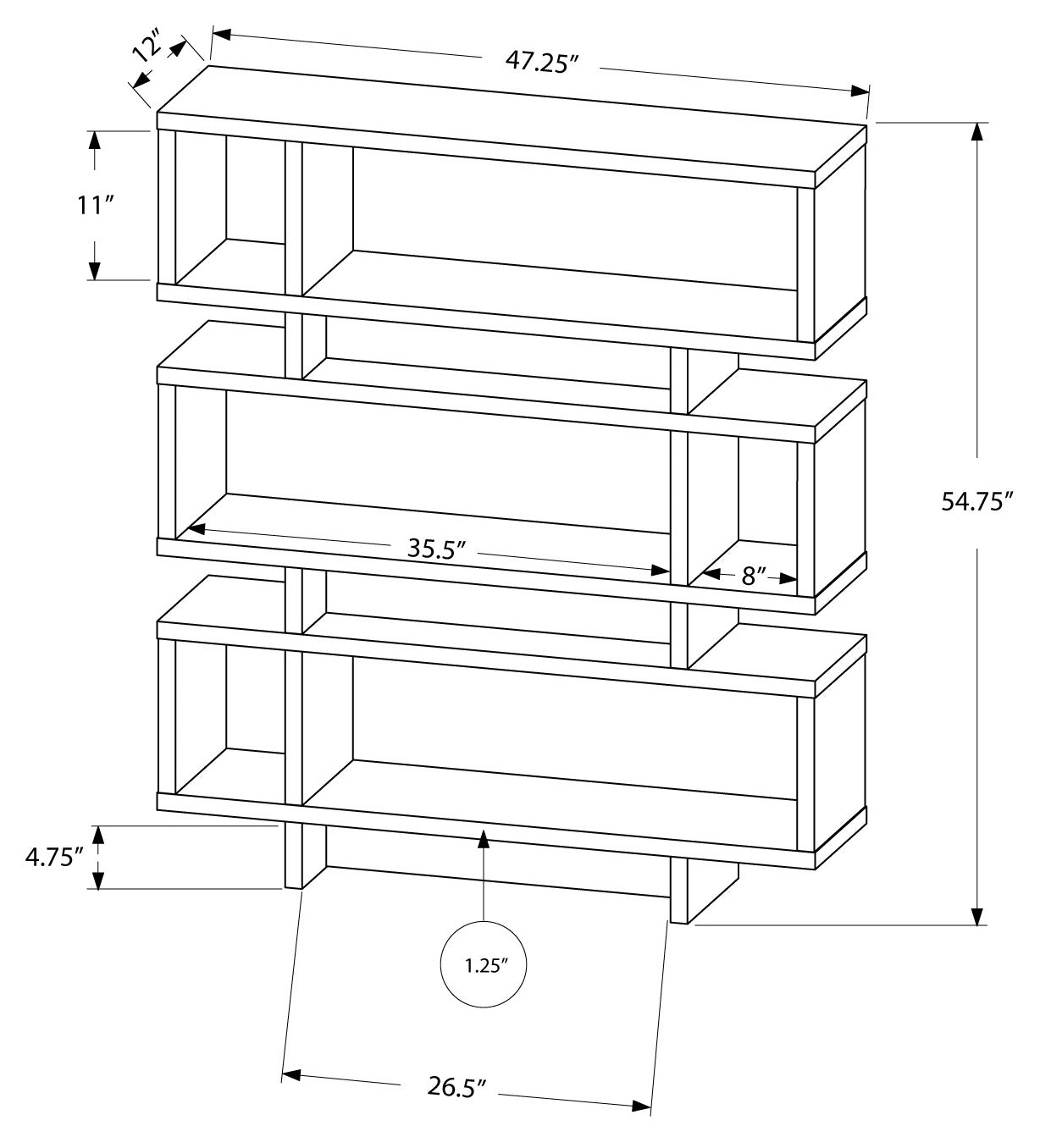 12″
47.25″
11″
54.75″
35.5″
8″
4.75″
1.25″
26.5″