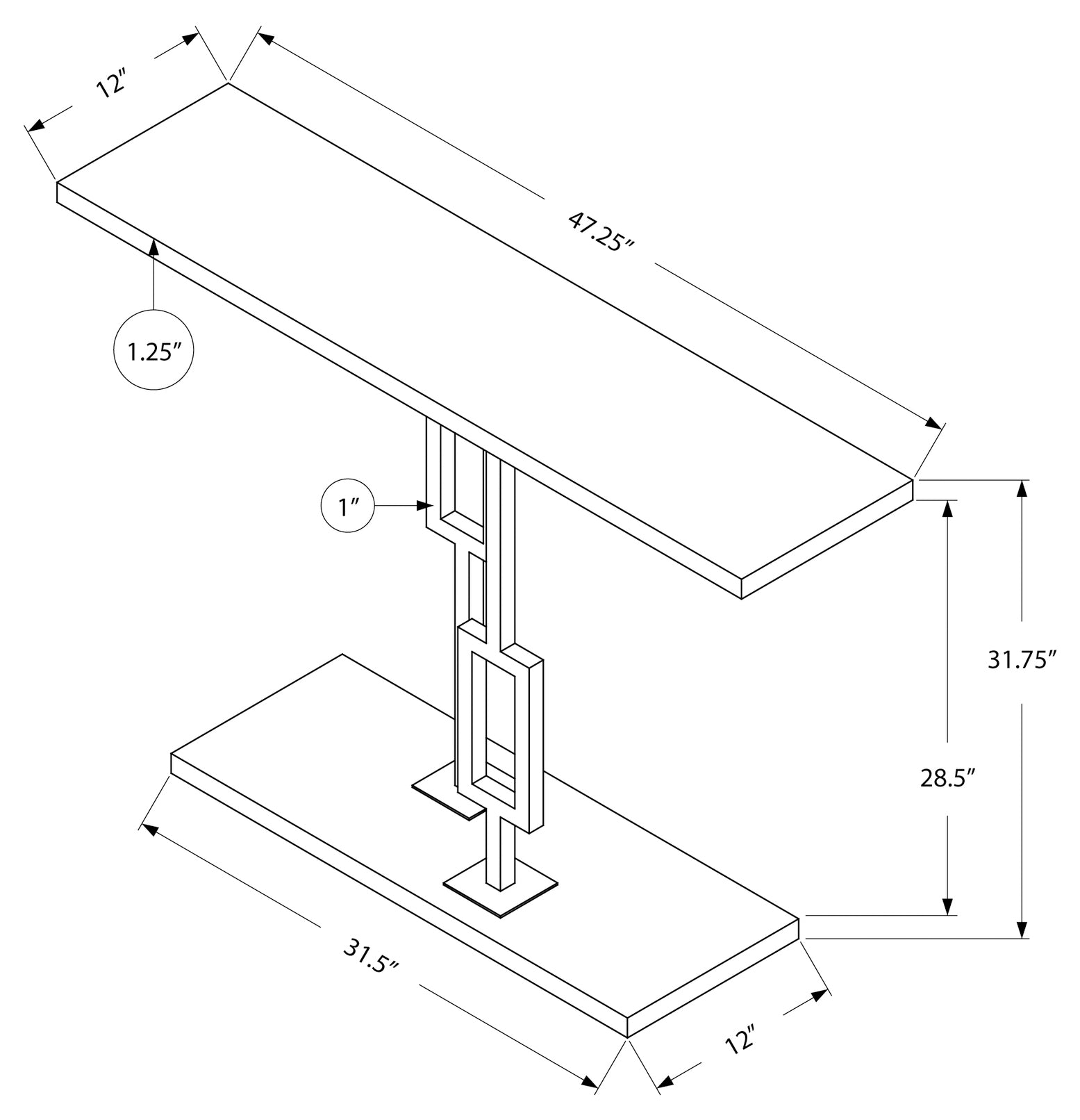 12"

47.25"

1.25"

1"

31.75"

28.5"

31.5"

12"