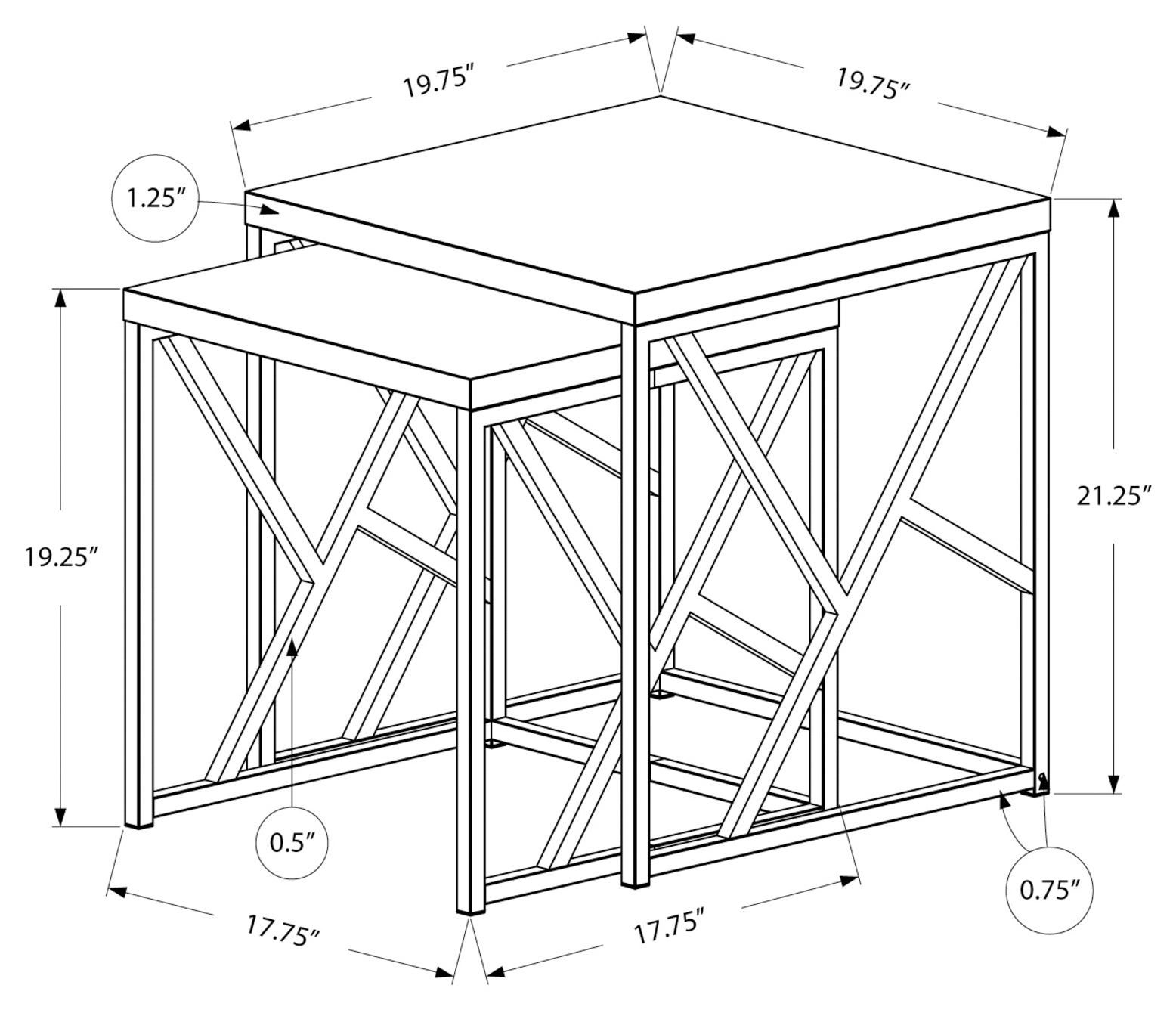 19.75″

19.75″

1.25″

21.25″

19.25″

0.5″

0.75″

17.75″

17.75″