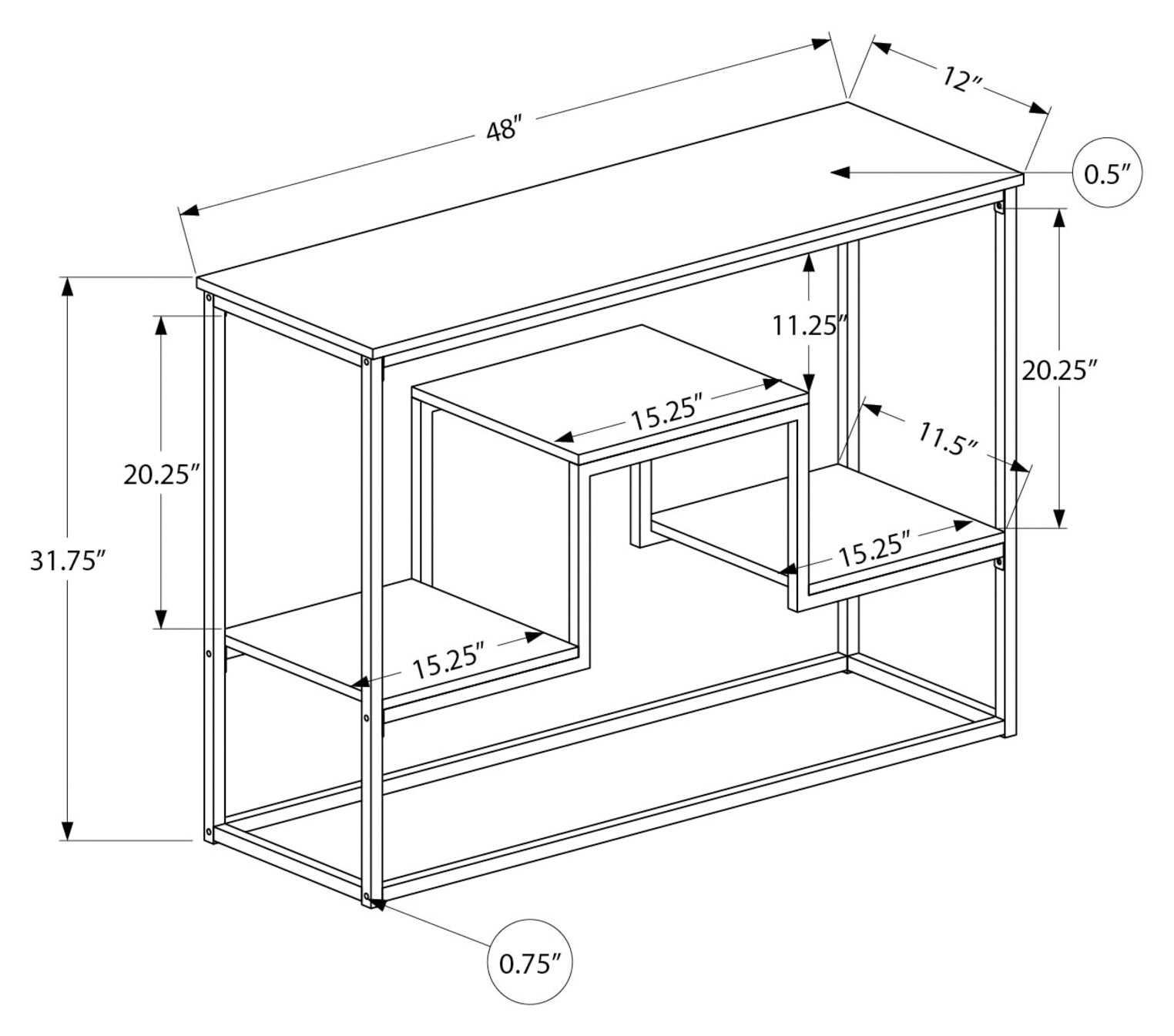 48″

12″

0.5″

11.25″

20.25″

20.25″

15.25″

11.5″

31.75″

15.25″

15.25″

0.75″