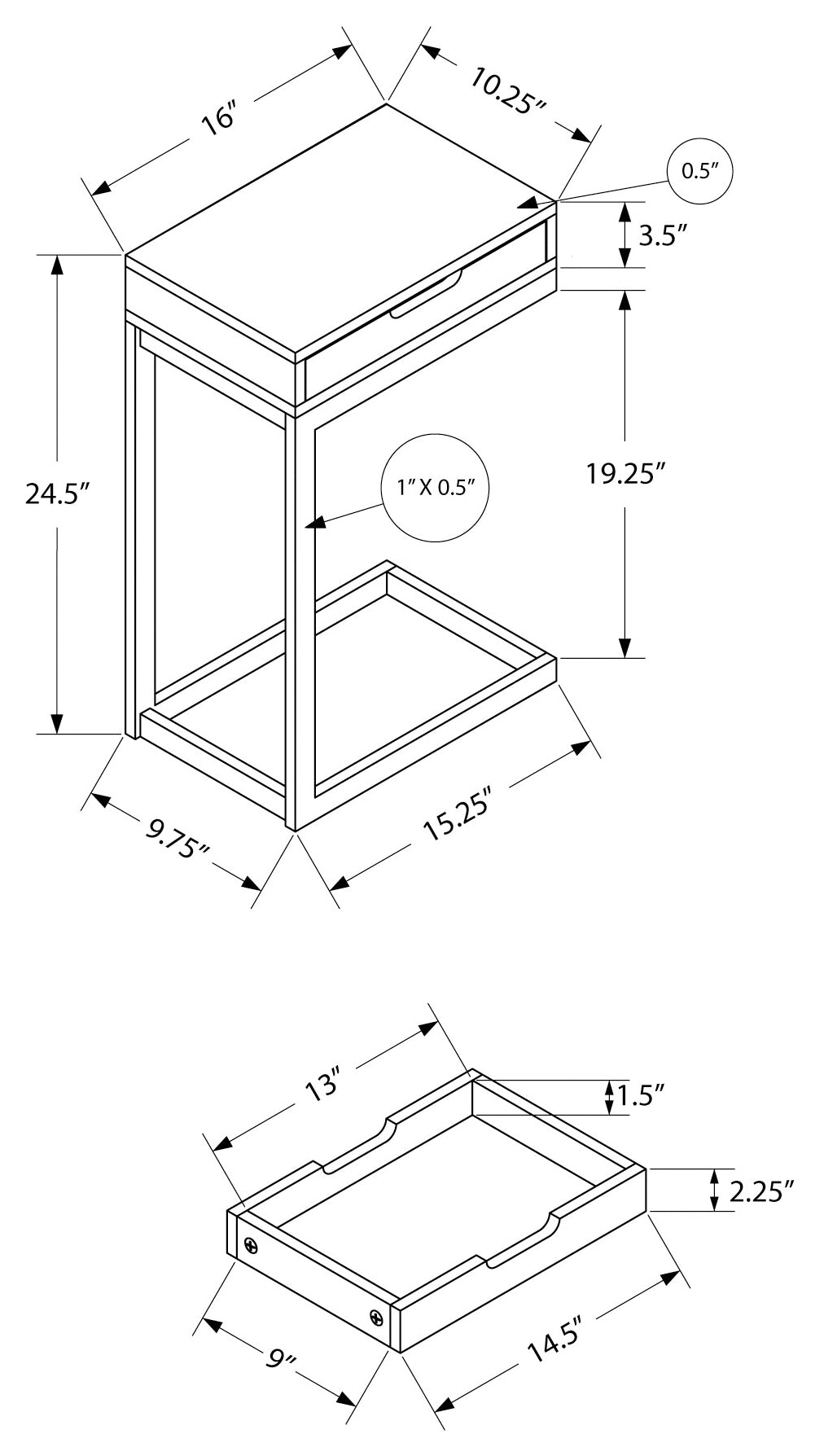 16″

10.25″

0.5″

3.5″

24.5″

1″ X 0.5″

19.25″

9.75″

15.25″

13″

1.5″

2.25″

9″

14.5″