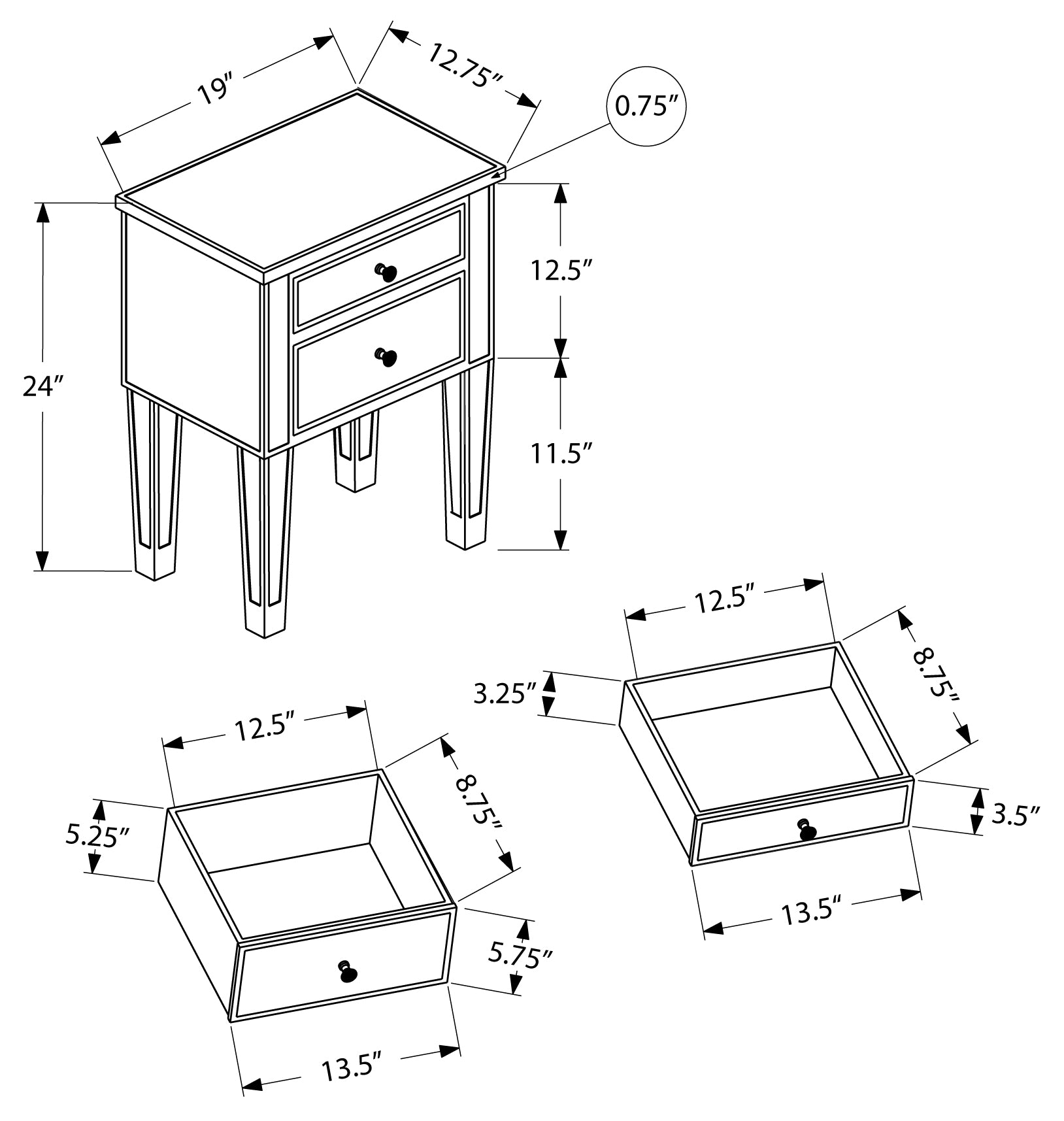 19″
12.75″
0.75″
24″
12.5″
11.5″
12.5″
8.75″
3.25″
3.5″
13.5″
12.5″
8.75″
5.25″
5.75″
13.5″