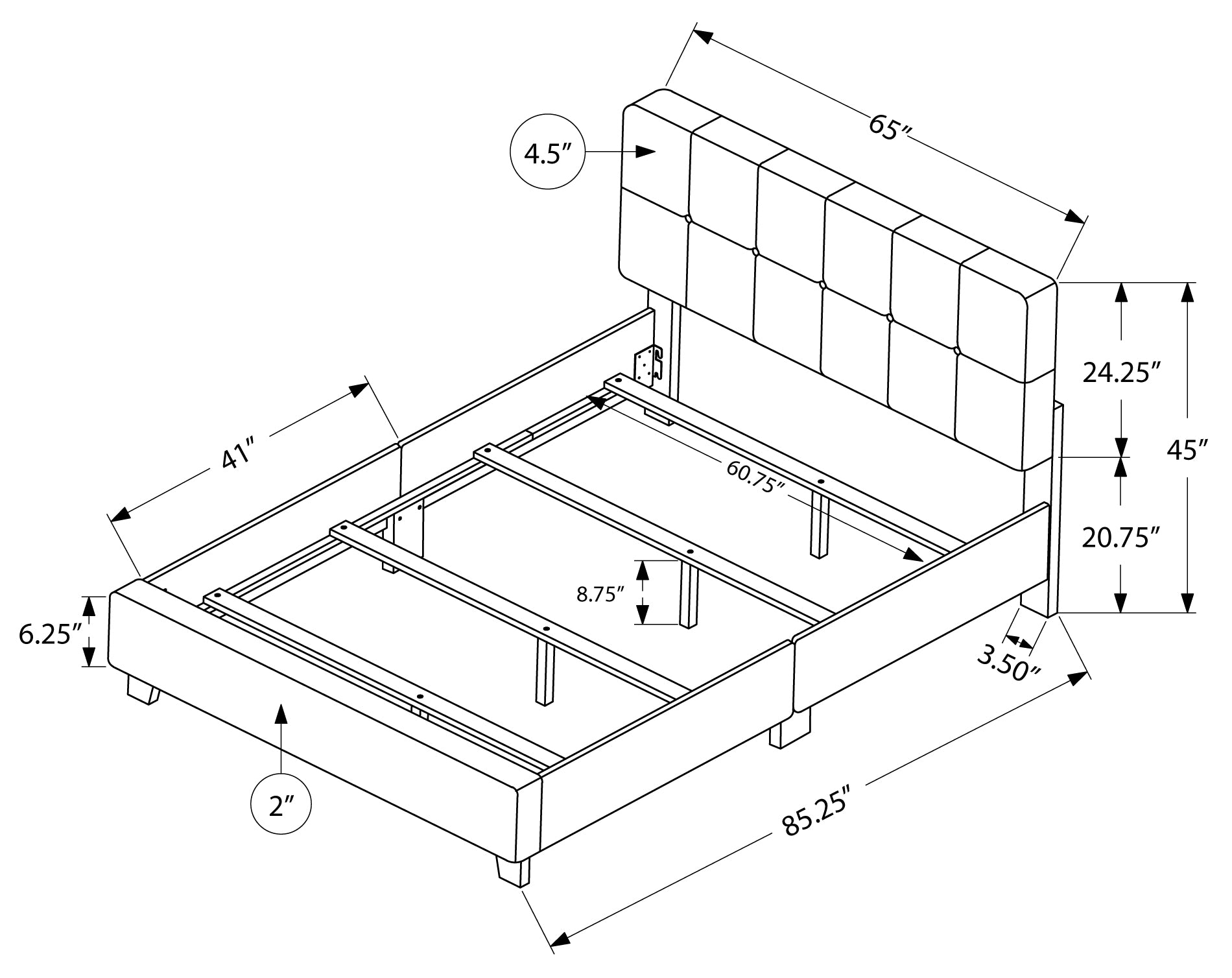 65″

4.5″

24.25″

45″

41″

60.75″

20.75″

8.75″

6.25″

3.50″

2″

85.25″