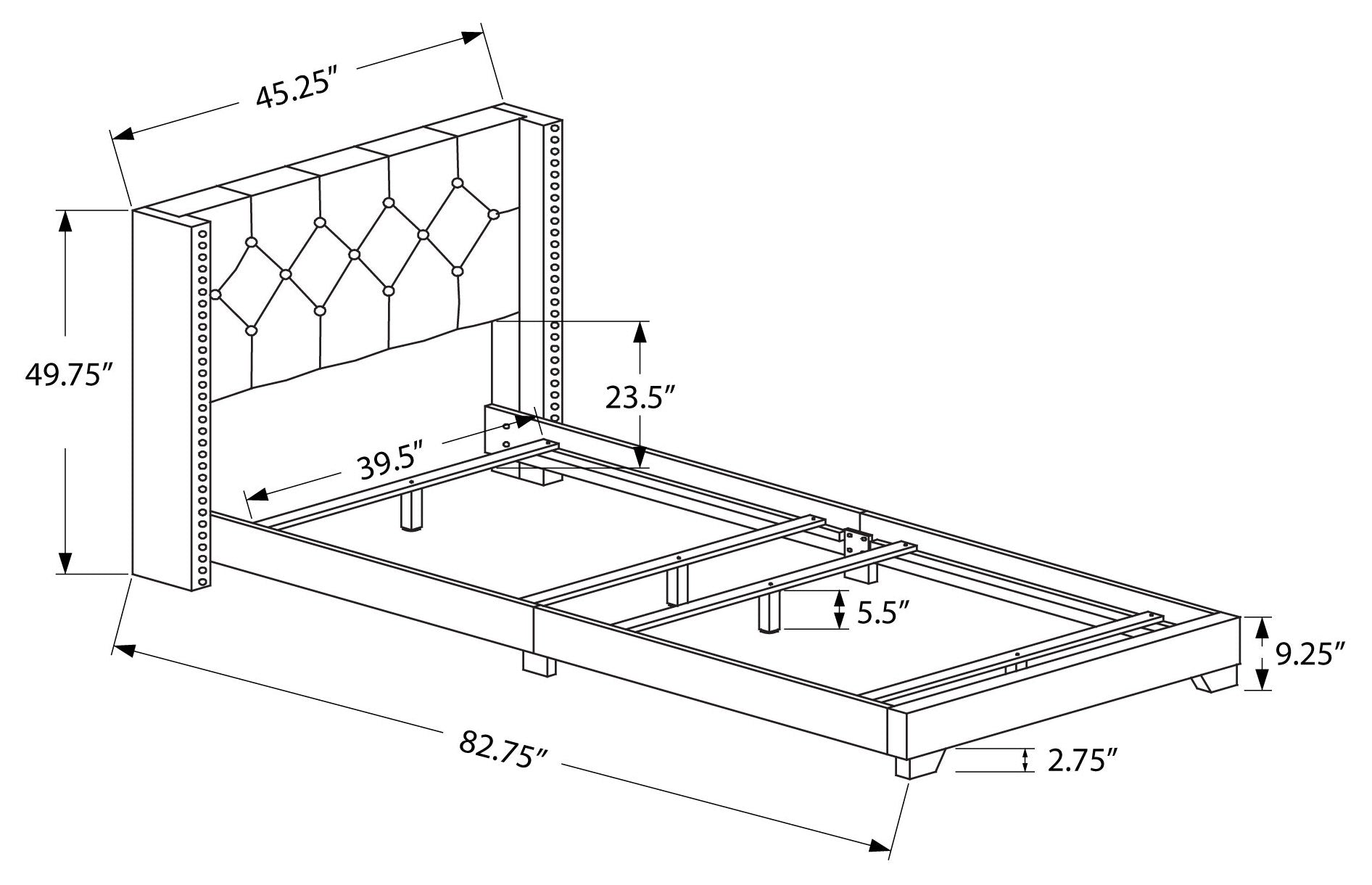 45.25″

49.75″

23.5″

39.5″

5.5″

9.25″

82.75″

2.75″