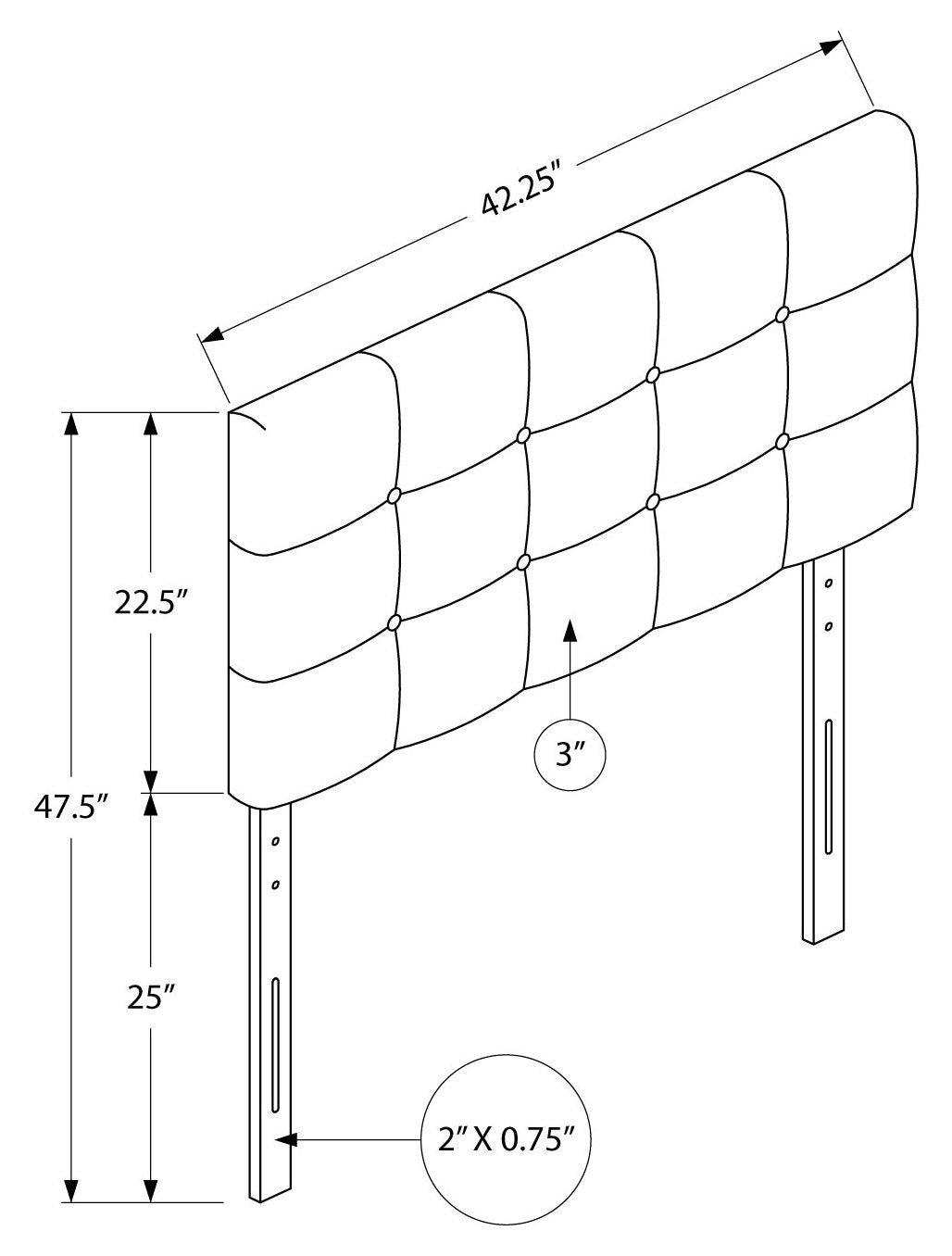 42.25"

22.5"

47.5"

3"

25"

2" X 0.75"