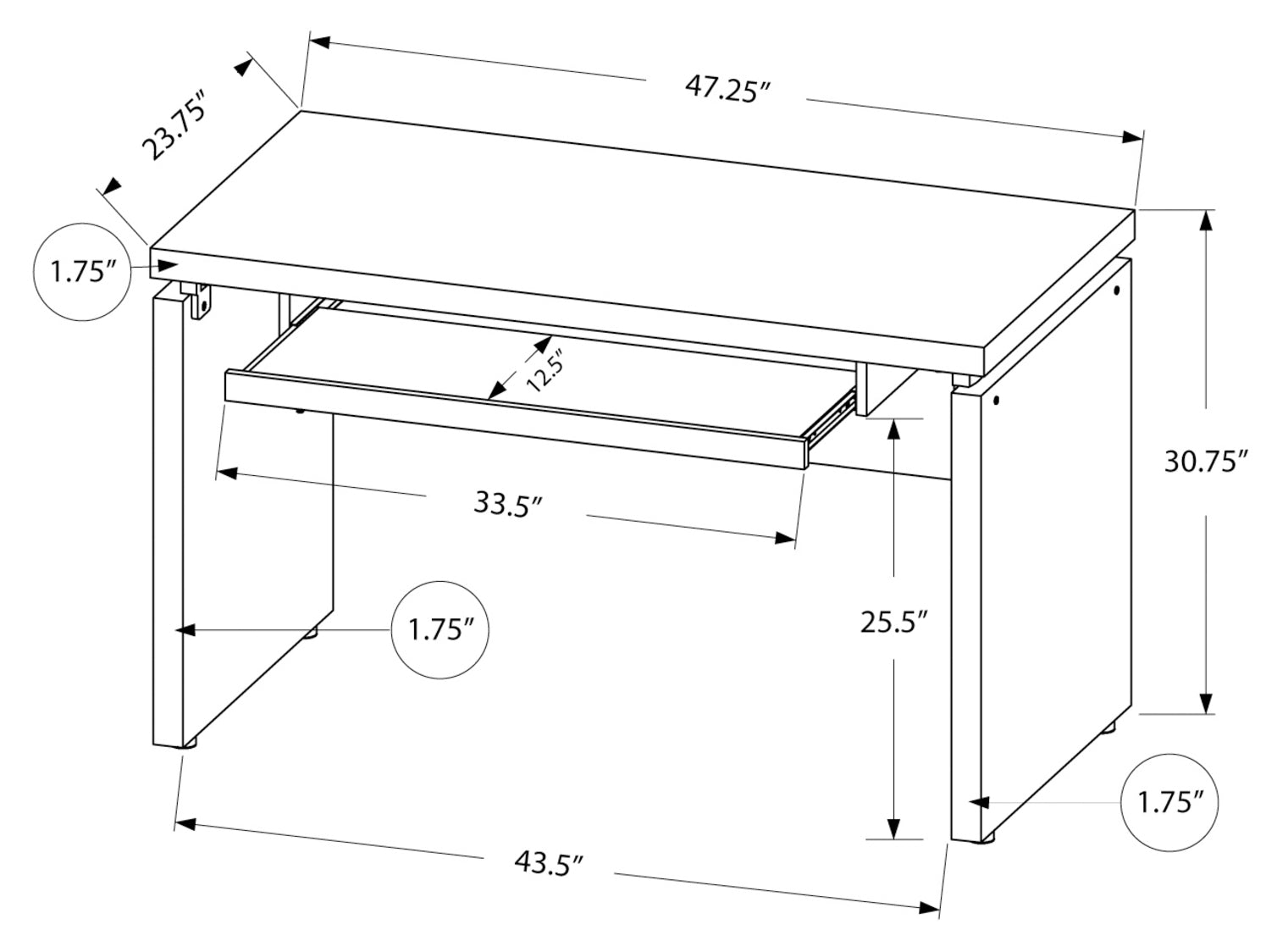 23.75″

47.25″

1.75″

12.5″

30.75″

33.5″

1.75″

25.5″

1.75″

43.5″