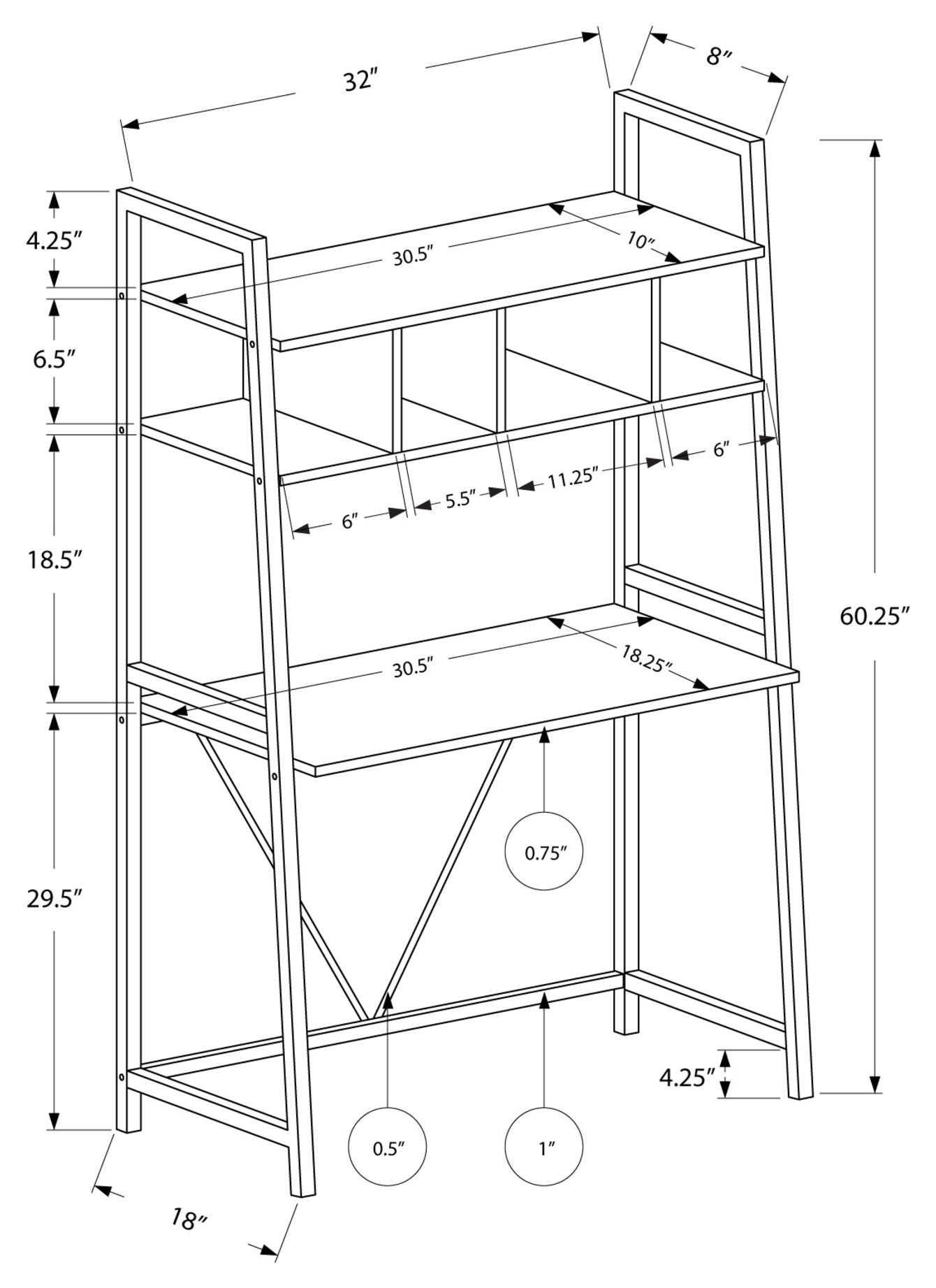 32″

8″

4.25″

30.5″

10″

6.5″

6″

11.25″

5.5″

6″

18.5″

60.25″

30.5″

18.25″

0.75″

29.5″

4.25″

0.5″

1″

18″