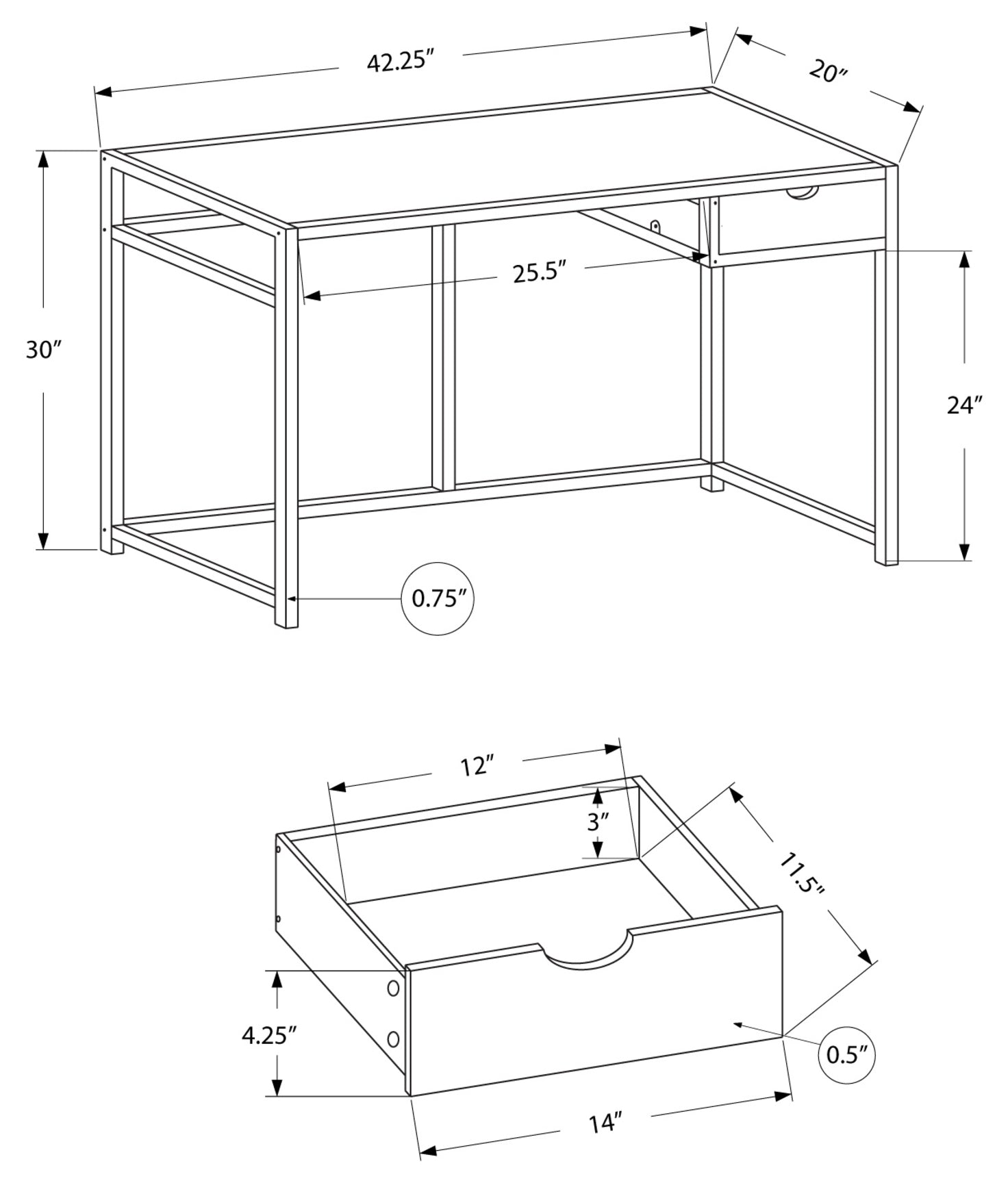 42.25″

20″

30″

25.5″

24″

0.75″

12″

3″

11.5″

4.25″

0.5″

14″