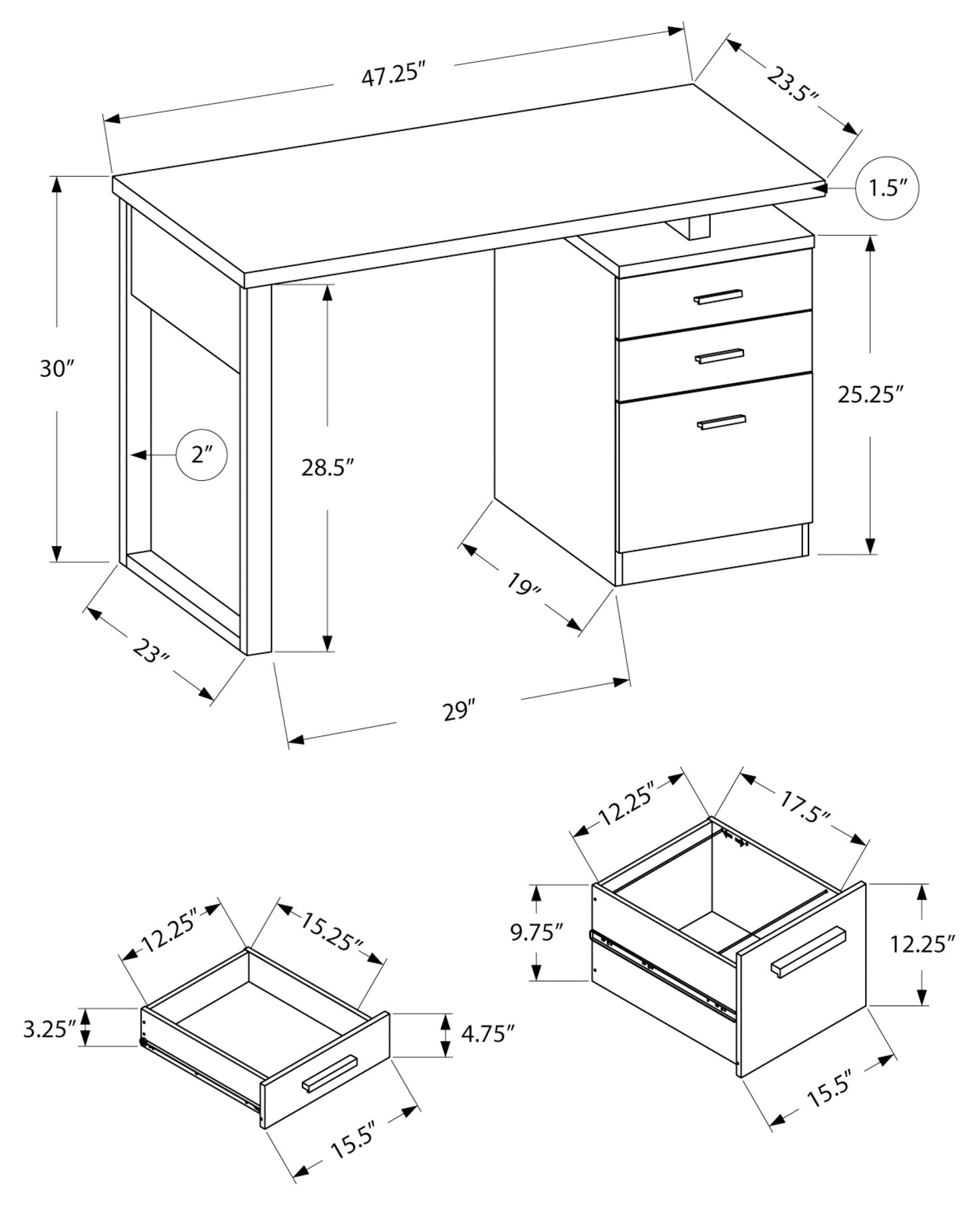 47.25″

23.5″

1.5″

30″

2″

28.5″

25.25″

19″

23″

29″

12.25″

17.5″

9.75″

12.25″

15.5″

12.25″

15.25″

3.25″

4.75″

15.5″