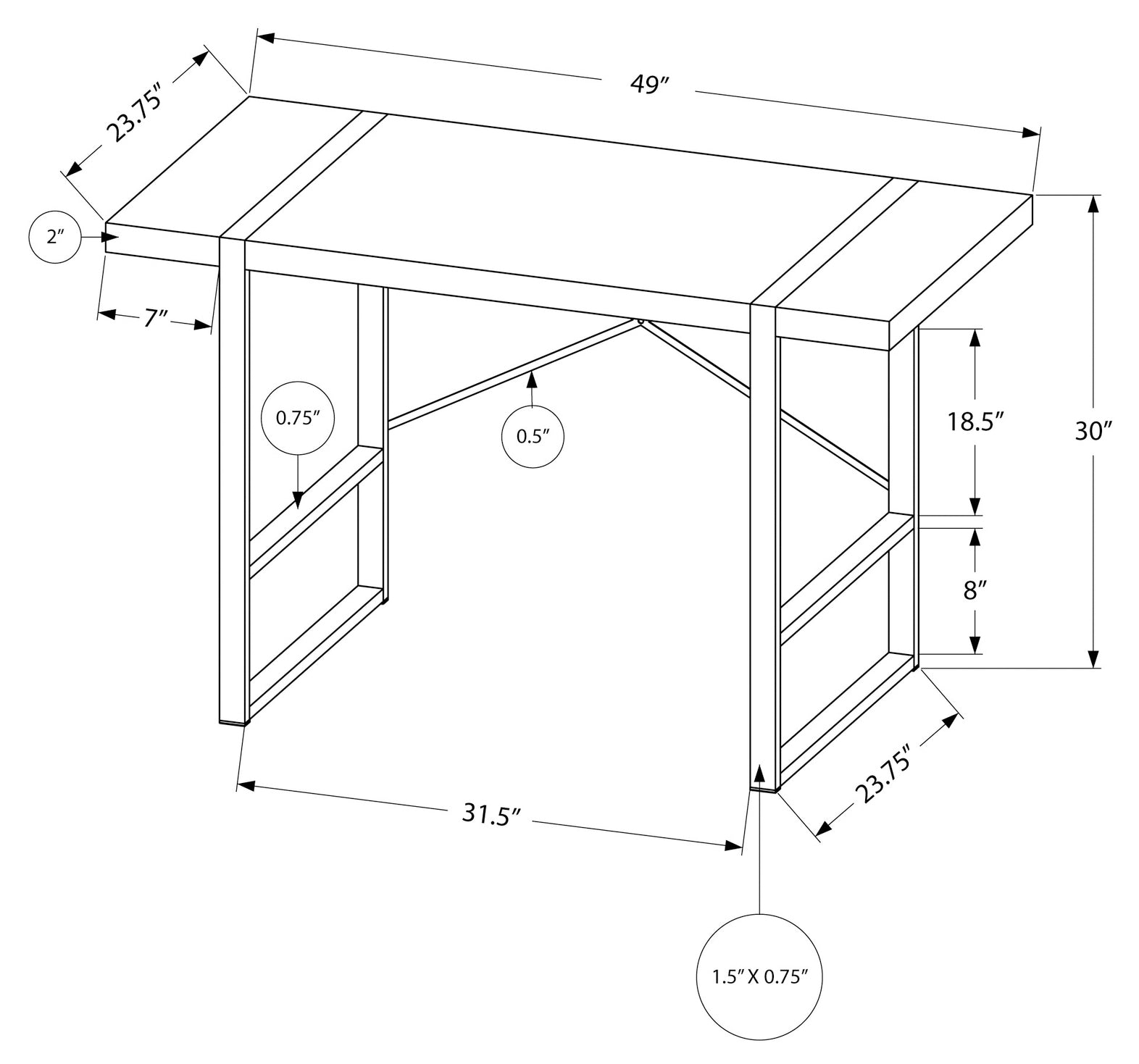 23.75″

49″

2″

7″

0.75″

0.5″

18.5″

30″

8″

31.5″

23.75″

1.5″ X 0.75″