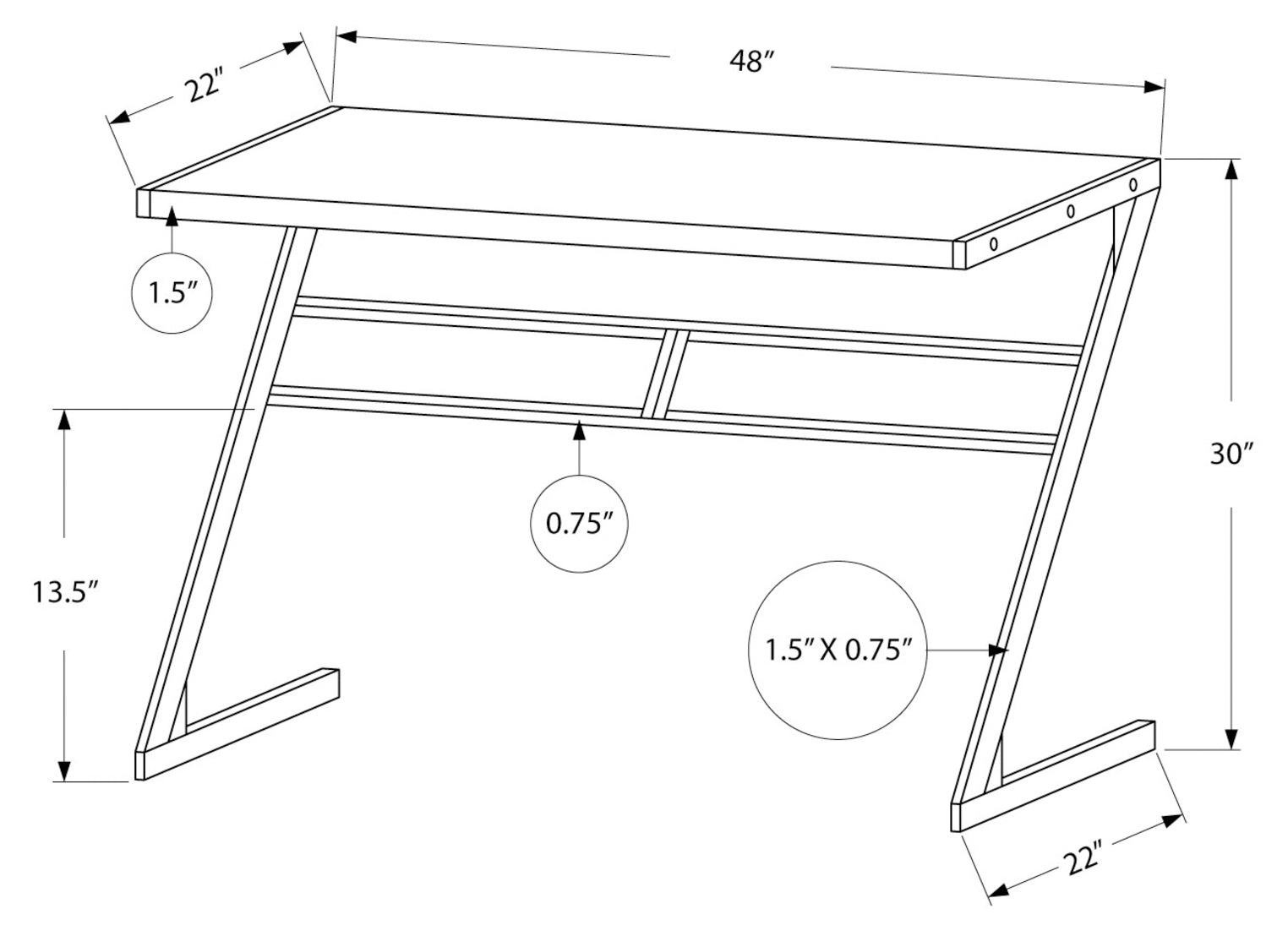 22″

48″

1.5″

30″

0.75″

13.5″

1.5″ X 0.75″

22″